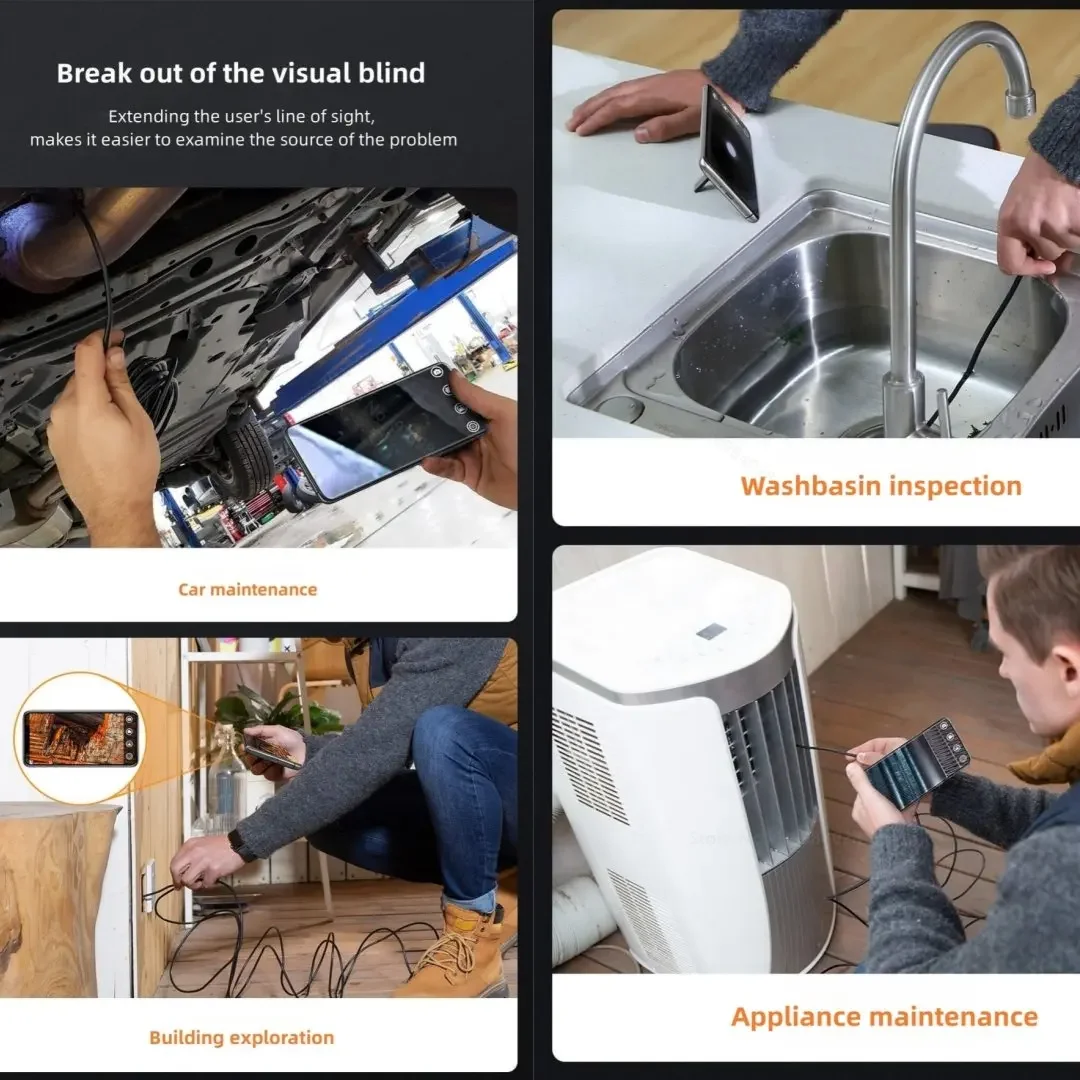 Break out of the visual blind

Extending the user's line of sight, makes it easier to examine the source of the problem

Car maintenance

Building exploration

Washbasin inspection

Appliance maintenance