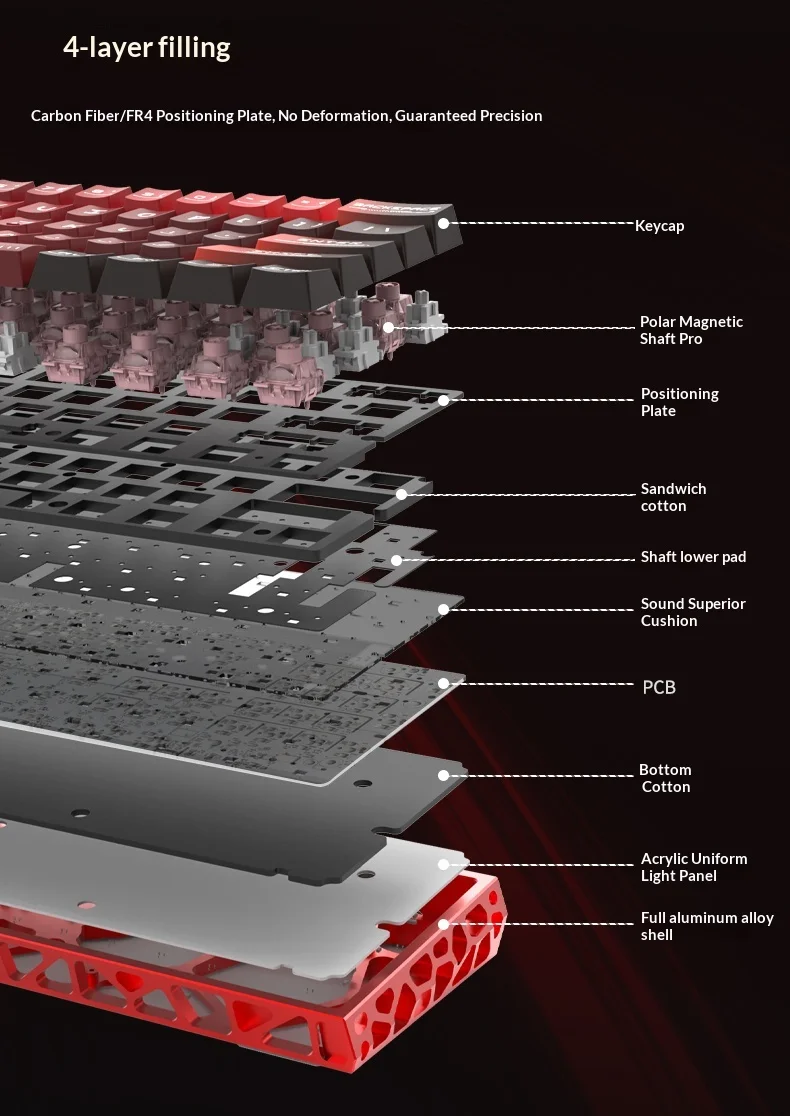 4-layer filling

Carbon Fiber/FR4 Positioning Plate, No Deformation, Guaranteed Precision

Keycap

Polar Magnetic Shaft Pro

Positioning Plate

Sandwich cotton

Shaft lower pad

Sound Superior Cushion

PCB

Bottom Cotton

Acrylic Uniform Light Panel

Full aluminum alloy shell