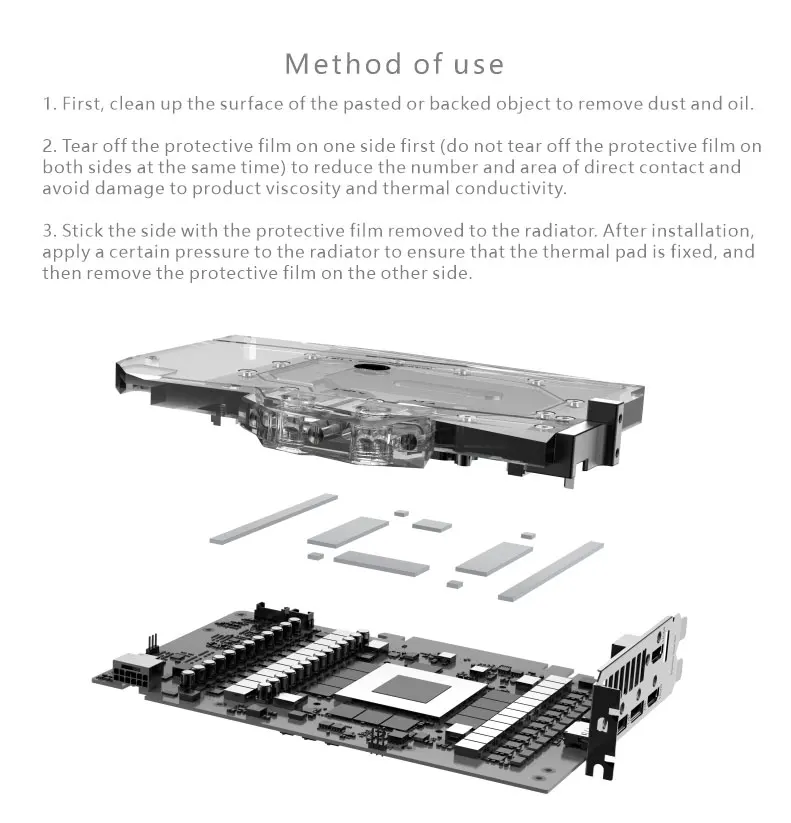 Method of use

1. First, clean up the surface of the pasted or backed object to remove dust and oil.

2. Tear off the protective film on one side first (do not tear off the protective film on both sides at the same time) to reduce the number and area of direct contact and avoid damage to product viscosity and thermal conductivity.

3. Stick the side with the protective film removed to the radiator. After installation, apply a certain pressure to the radiator to ensure that the thermal pad is fixed, and then remove the protective film on the other side.