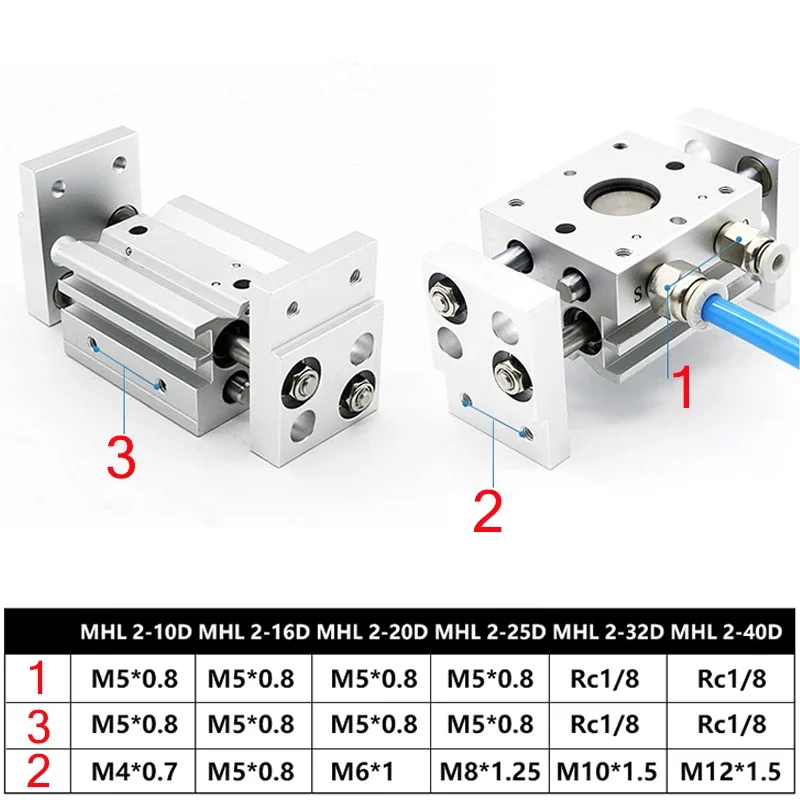 3

S

1

2

|  | MHL 2-10D | MHL 2-16D | MHL 2-20D | MHL 2-25D | MHL 2-32D | MHL 2-40D |
|---|---|---|---|---|---|---|
| 1 | M5*0.8 | M5*0.8 | M5*0.8 | M5*0.8 | Rc1/8 | Rc1/8 |
| 3 | M5*0.8 | M5*0.8 | M5*0.8 | M5*0.8 | Rc1/8 | Rc1/8 |
| 2 | M4*0.7 | M5*0.8 | M6*1 | M8*1.25 | M10*1.5 | M12*1.5 |