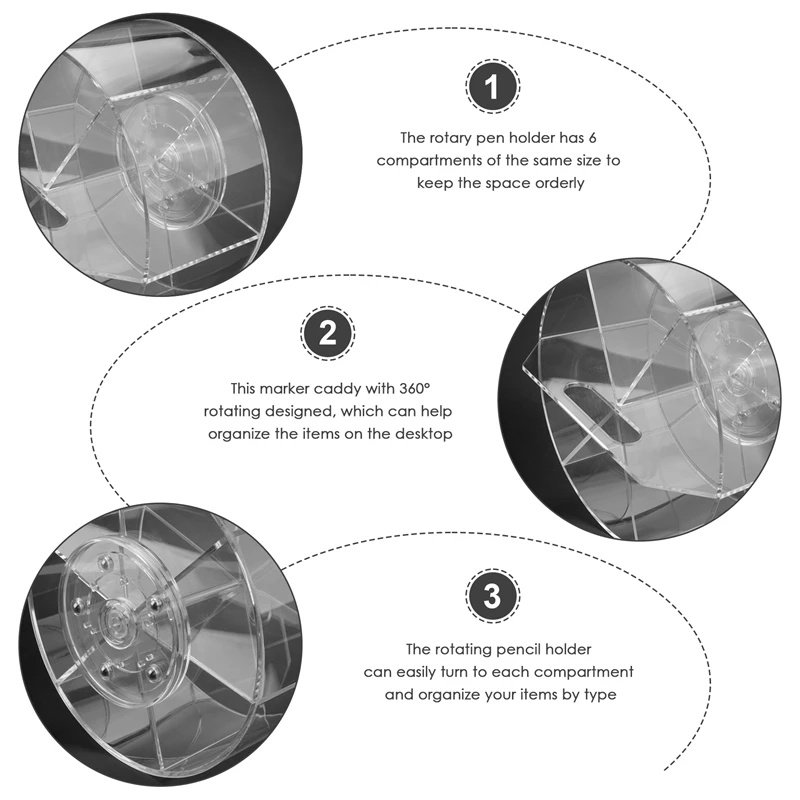 1

The rotary pen holder has 6 compartments of the same size to keep the space orderly

2

This marker caddy with 360° rotating designed, which can help organize the items on the desktop

3

The rotating pencil holder can easily turn to each compartment and organize your items by type