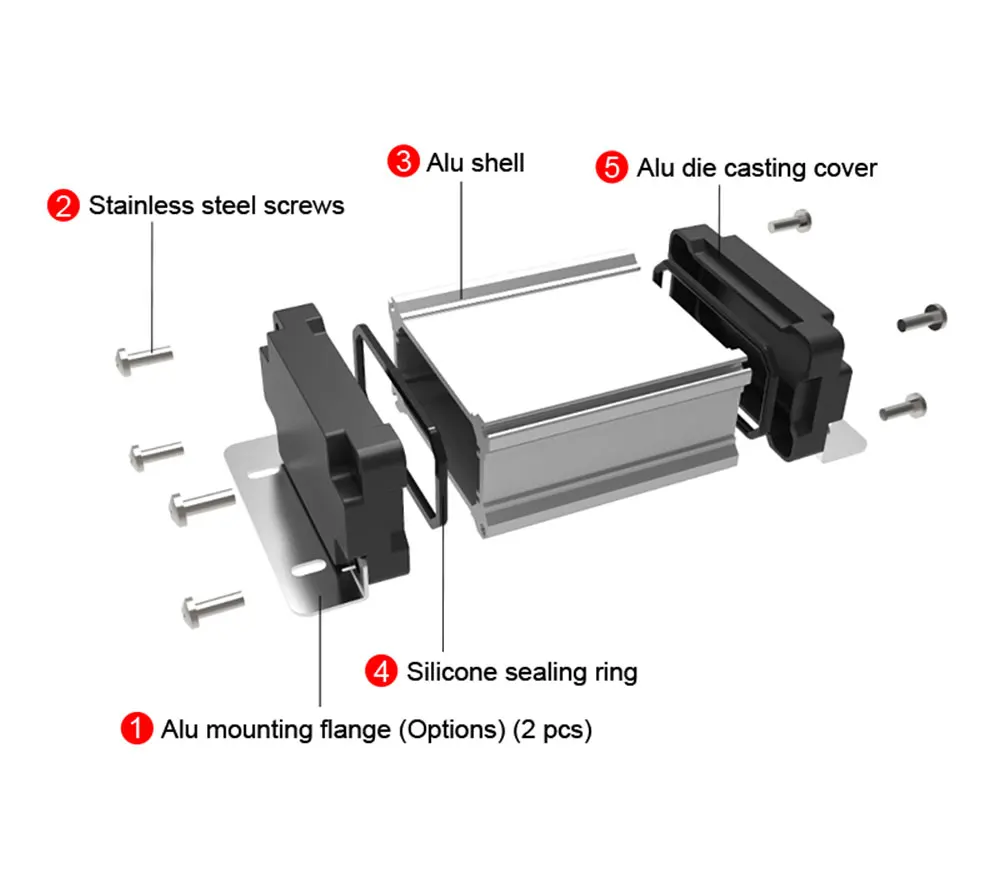 3 Alu shell

5 Alu die casting cover

2 Stainless steel screws

4 Silicone sealing ring

1 Alu mounting flange (Options) (2 pcs)