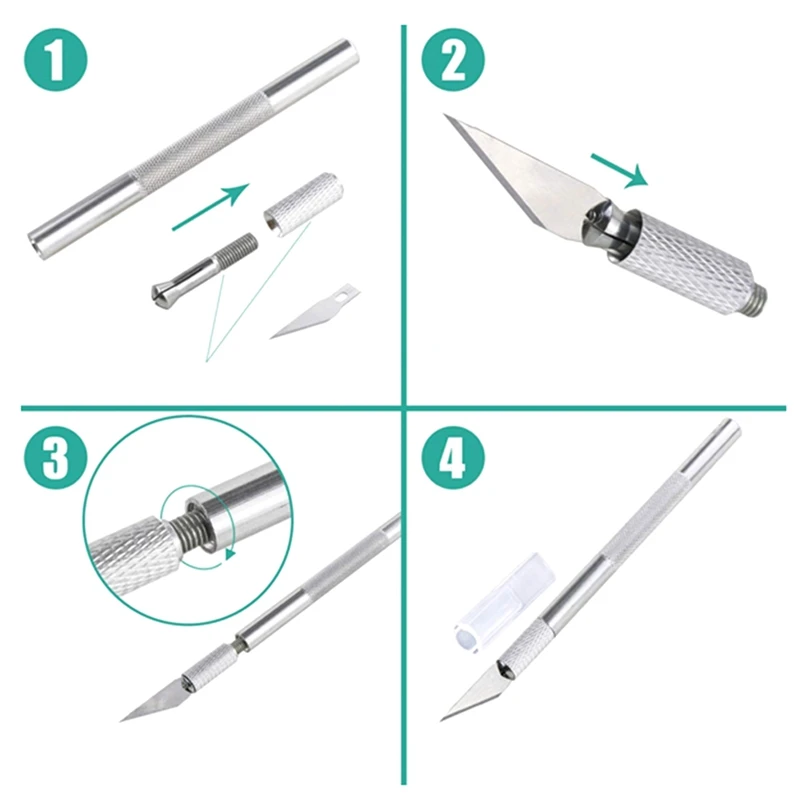 1

2

3

4