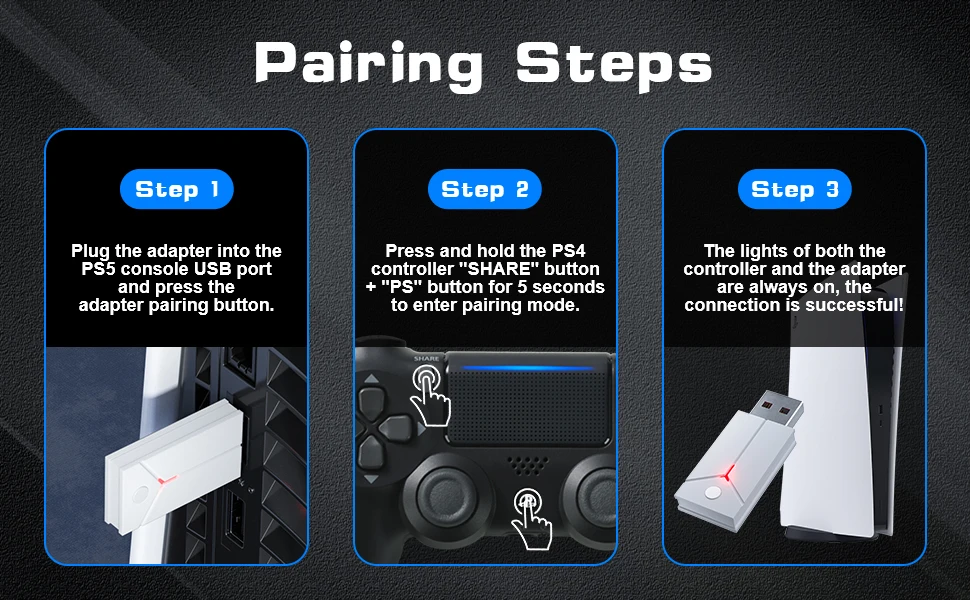 Pairing Steps

Step 1

Plug the adapter into the PS5 console USB port and press the adapter pairing button.

Step 2

Press and hold the PS4 controller "SHARE" button + "PS" button for 5 seconds to enter pairing mode.

SHARE

Step 3

The lights of both the controller and the adapter are always on, the connection is successful!