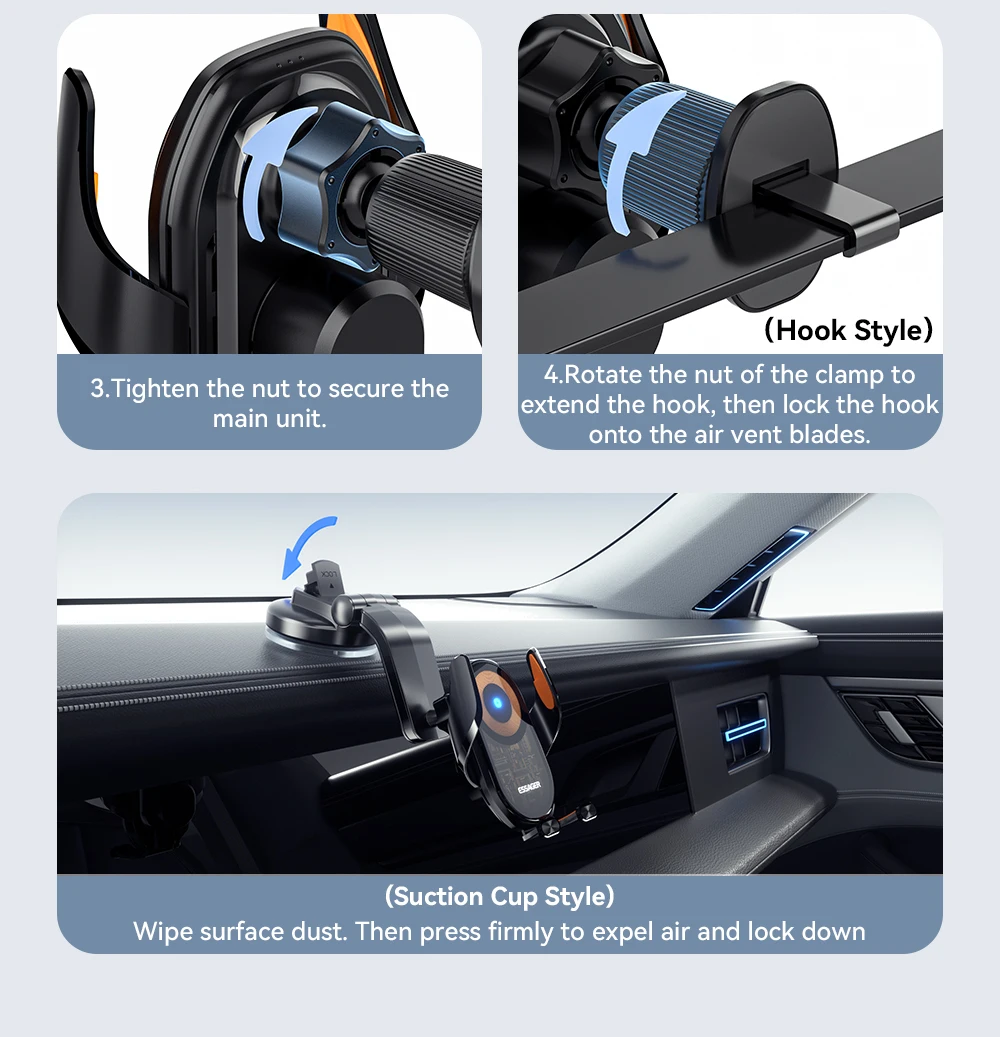 3.Tighten the nut to secure the main unit.

(Hook Style)

4.Rotate the nut of the clamp to extend the hook, then lock the hook onto the air vent blades.

ESSAGER

(Suction Cup Style)
Wipe surface dust. Then press firmly to expel air and lock down