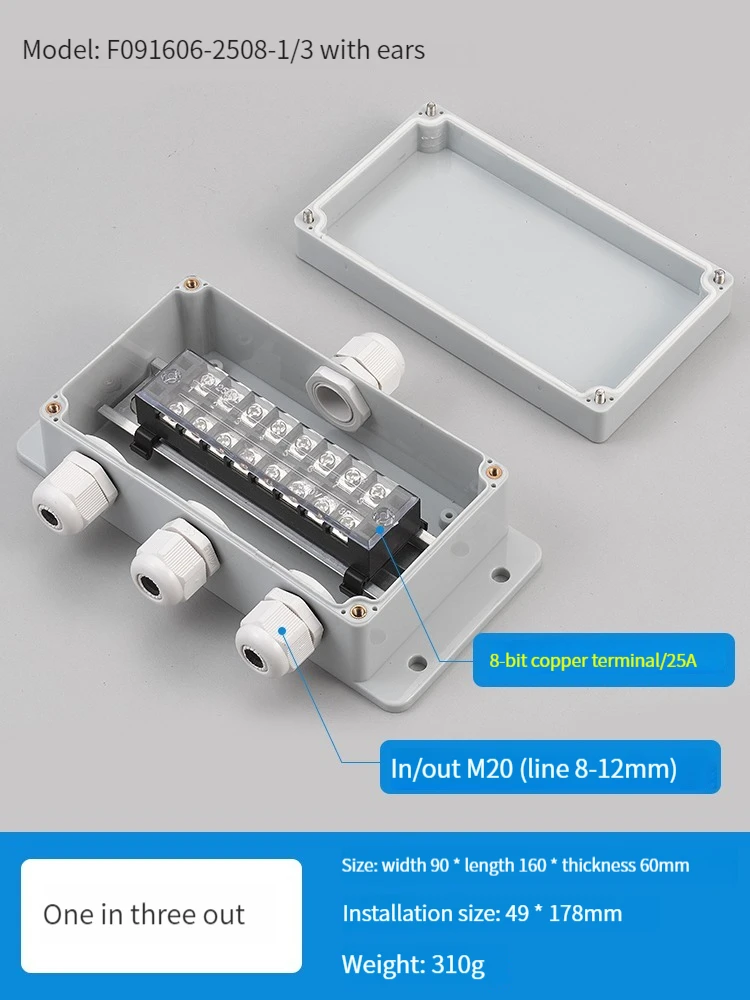 Model: F091606-2508-1/3 with ears

8-bit copper terminal/25A

In/out M20 (line 8-12mm)

One in three out

Size: width 90 * length 160 * thickness 60mm

Installation size: 49 * 178mm

Weight: 310g