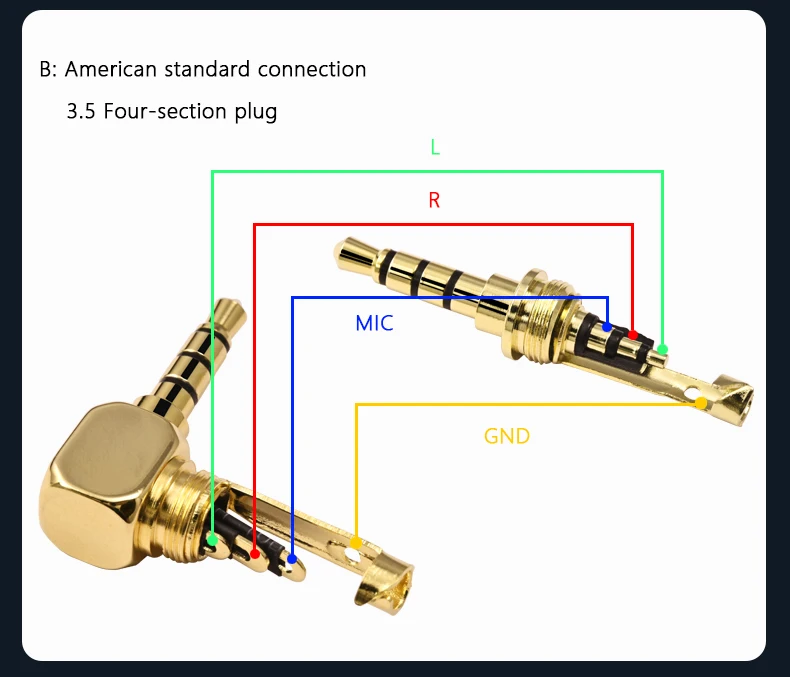 B: American standard connection

3.5 Four-section plug

L

R

MIC

GND