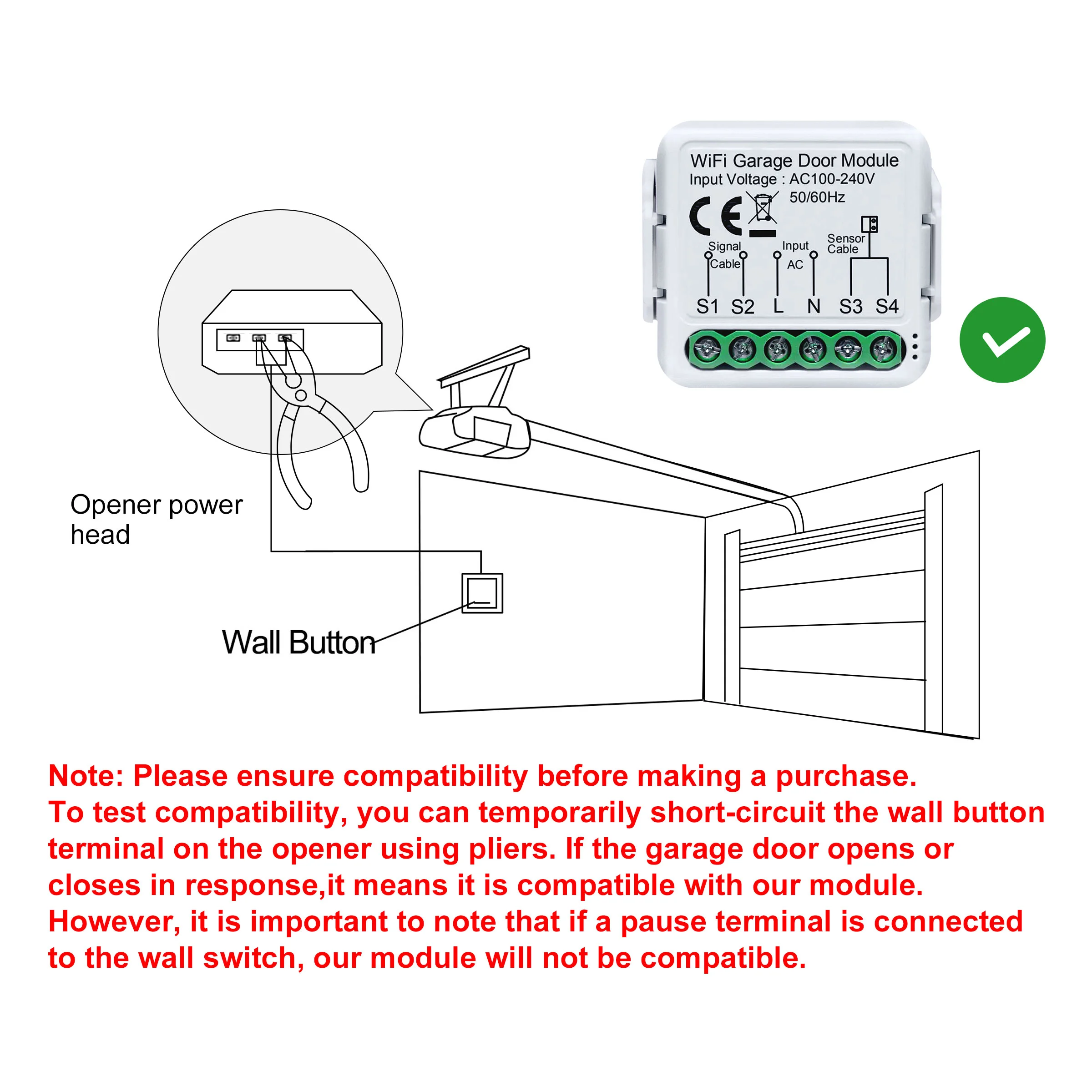 WiFi Garage Door Module
Input Voltage : AC100-240V
50/60Hz

CE

Signal Cable

Input AC

Sensor Cable

S1 S2 L N S3 S4

Opener power head

Wall Button

Note: Please ensure compatibility before making a purchase.
To test compatibility, you can temporarily short-circuit the wall button terminal on the opener using pliers. If the garage door opens or closes in response,it means it is compatible with our module.
However, it is important to note that if a pause terminal is connected to the wall switch, our module will not be compatible.