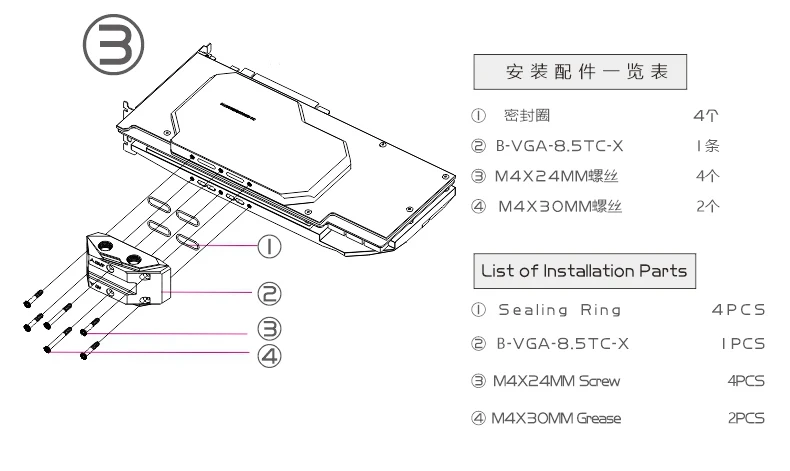 ③

①

②

③

④

安装配件一览表

① 密封圈 4个

② B-VGA-8.5TC-X 1条

③ M4X24MM螺丝 4个

④ M4X30MM螺丝 2个

List of Installation Parts

① Sealing Ring 4PCS

② B-VGA-8.5TC-X 1PCS

③ M4X24MM Screw 4PCS

④ M4X30MM Grease 2PCS