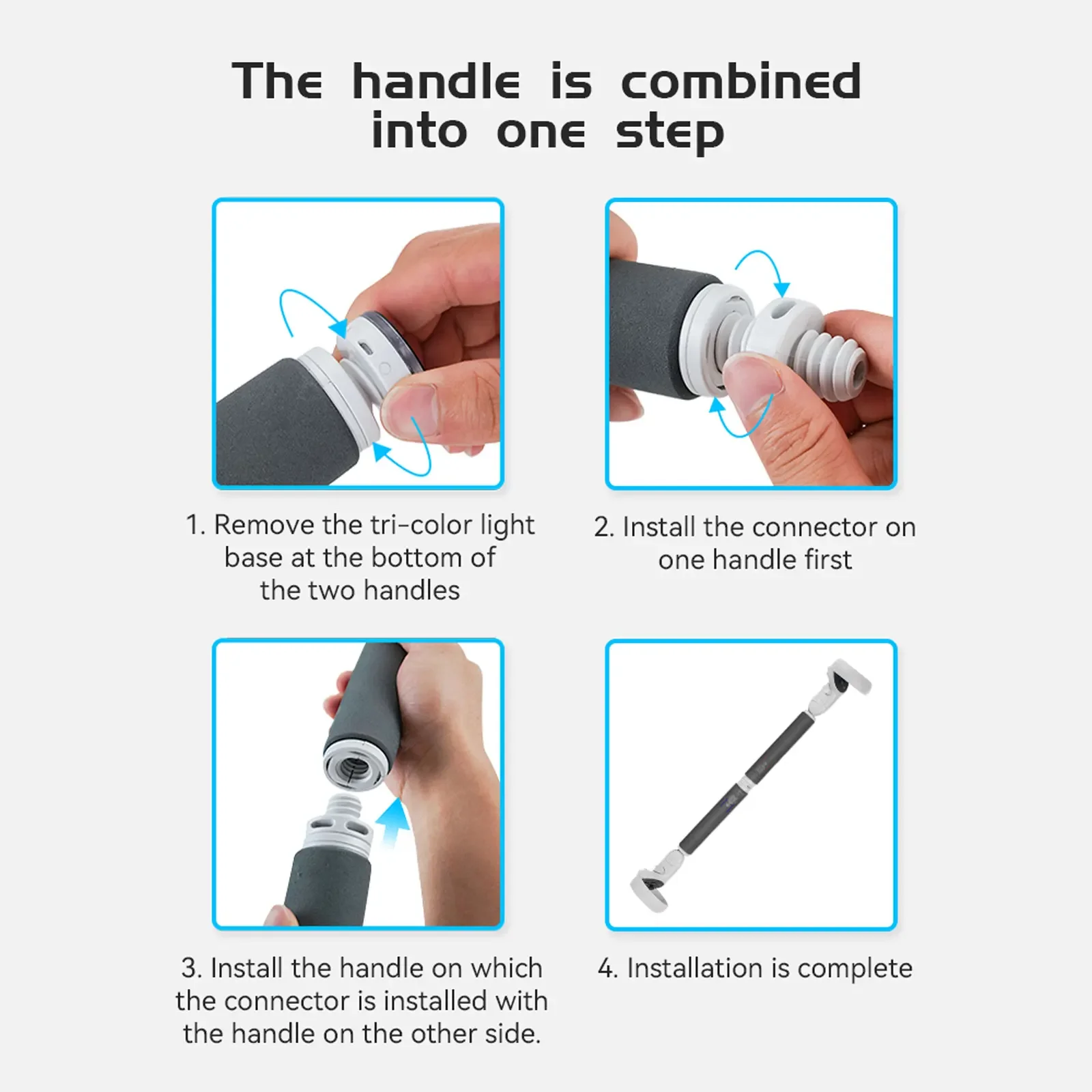 The handle is combined into one step

1. Remove the tri-color light base at the bottom of the two handles

2. Install the connector on one handle first

3. Install the handle on which the connector is installed with the handle on the other side.

4. Installation is complete