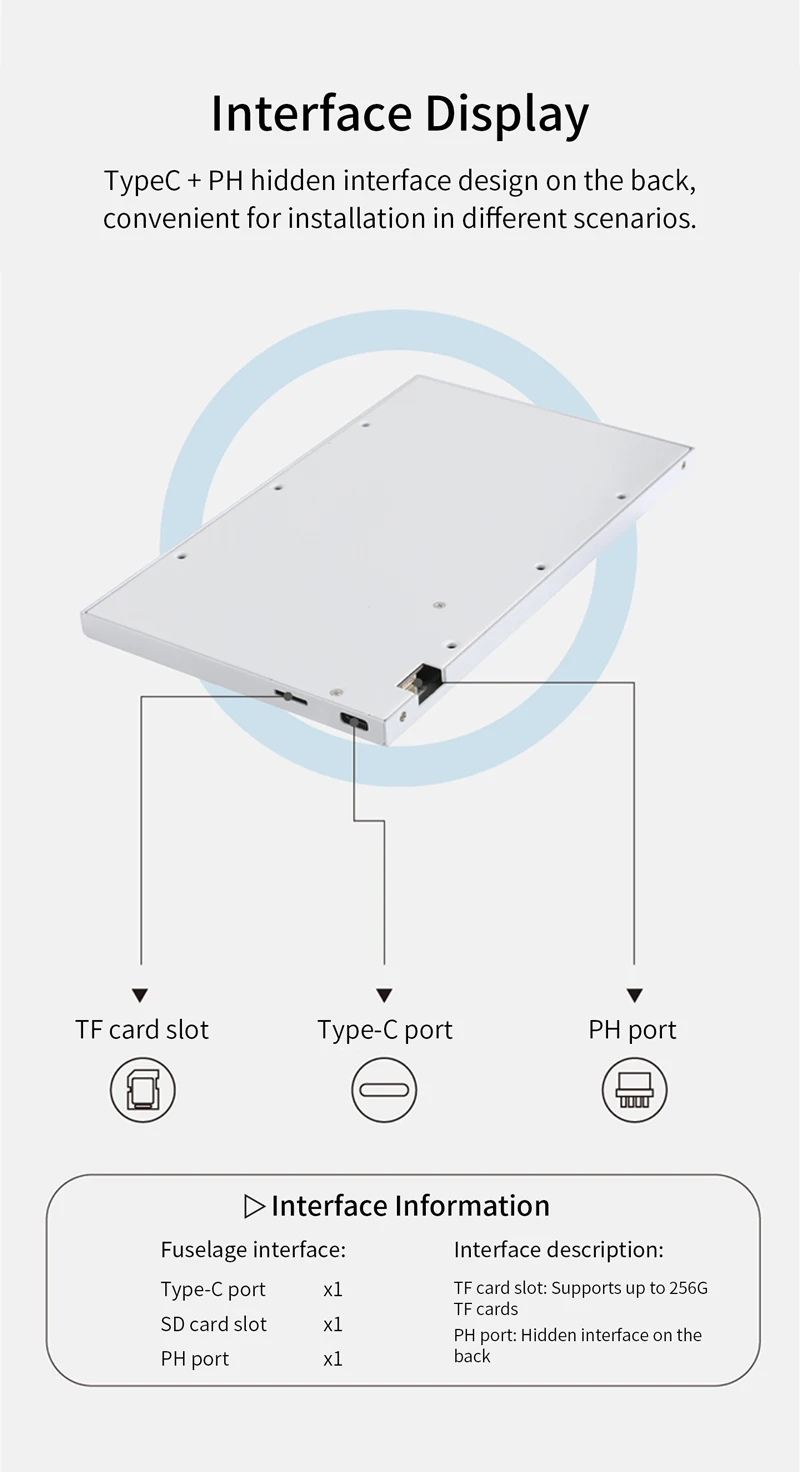 Interface Display

TypeC + PH hidden interface design on the back, convenient for installation in different scenarios.

TF card slot

Type-C port

PH port

▷ Interface Information

Fuselage interface:

Type-C port x1
SD card slot x1
PH port x1

Interface description:

TF card slot: Supports up to 256G TF cards

PH port: Hidden interface on the back