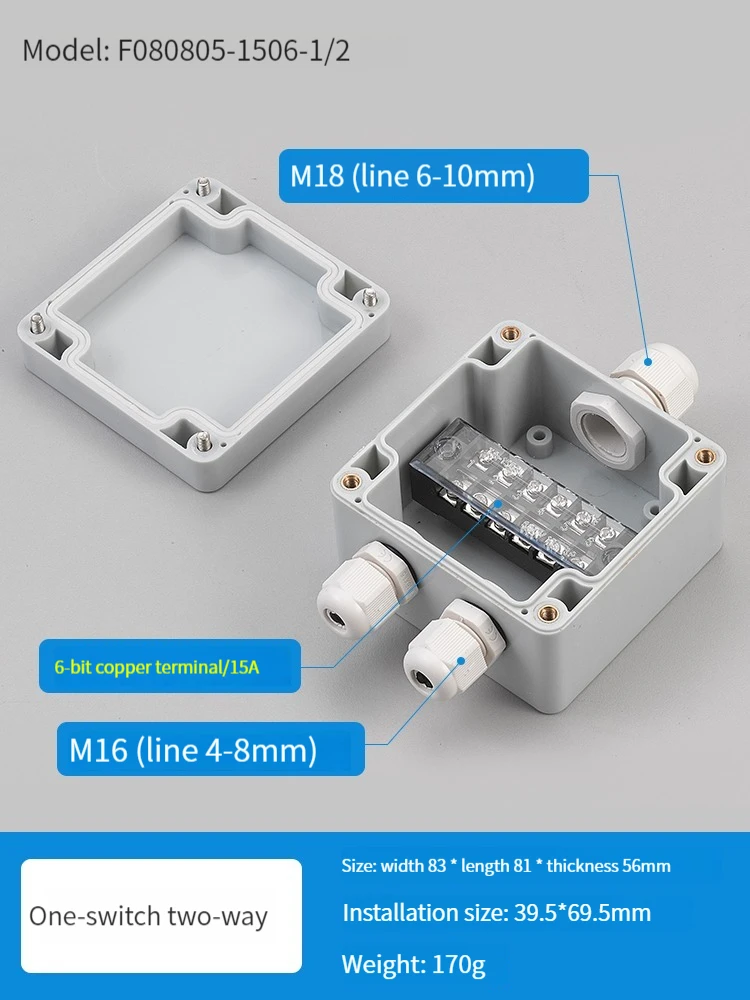 Model: F080805-1506-1/2

M18 (line 6-10mm)

6-bit copper terminal/15A

M16 (line 4-8mm)

One-switch two-way

Size: width 83 * length 81 * thickness 56mm

Installation size: 39.5*69.5mm

Weight: 170g