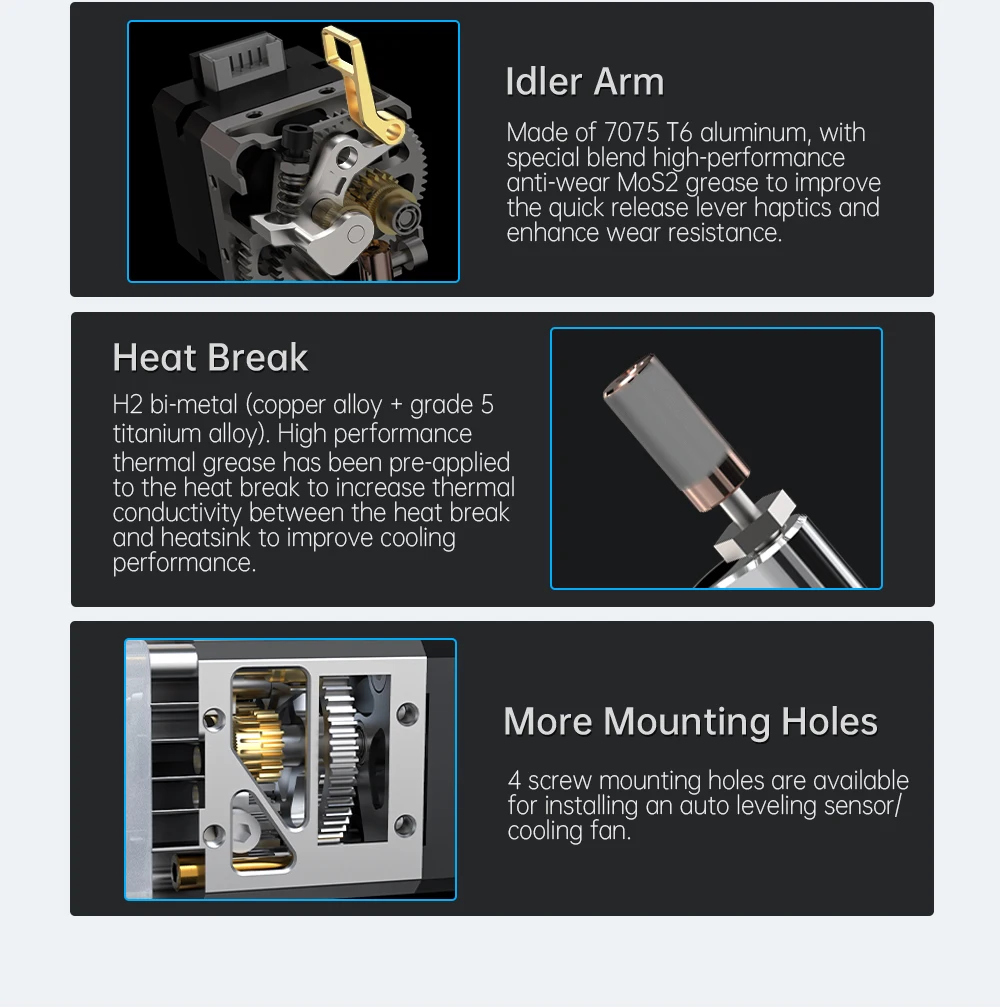 Idler Arm

Made of 7075 T6 aluminum, with special blend high-performance anti-wear MoS2 grease to improve the quick release lever haptics and enhance wear resistance.

Heat Break

H2 bi-metal (copper alloy + grade 5 titanium alloy). High performance thermal grease has been pre-applied to the heat break to increase thermal conductivity between the heat break and heatsink to improve cooling performance.

More Mounting Holes

4 screw mounting holes are available for installing an auto leveling sensor/ cooling fan.