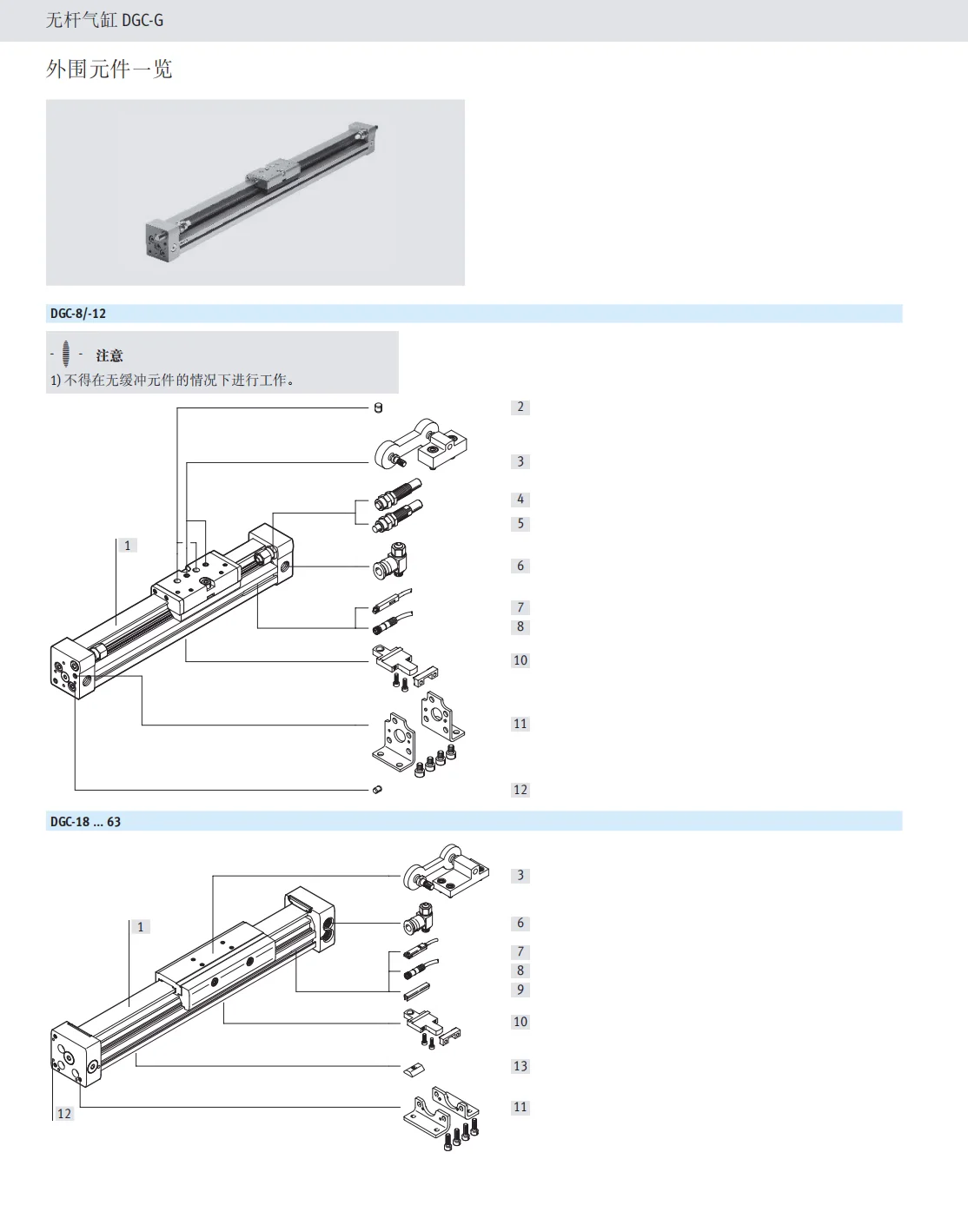 无杆气缸 DGC-G

外围元件一览

DGC-8/-12

注意

1) 不得在无缓冲元件的情况下进行工作。

1

2

3

4

5

6

7

8

10

11

12

DGC-18 ... 63

1

12

3

6

7

8

9

10

13

11