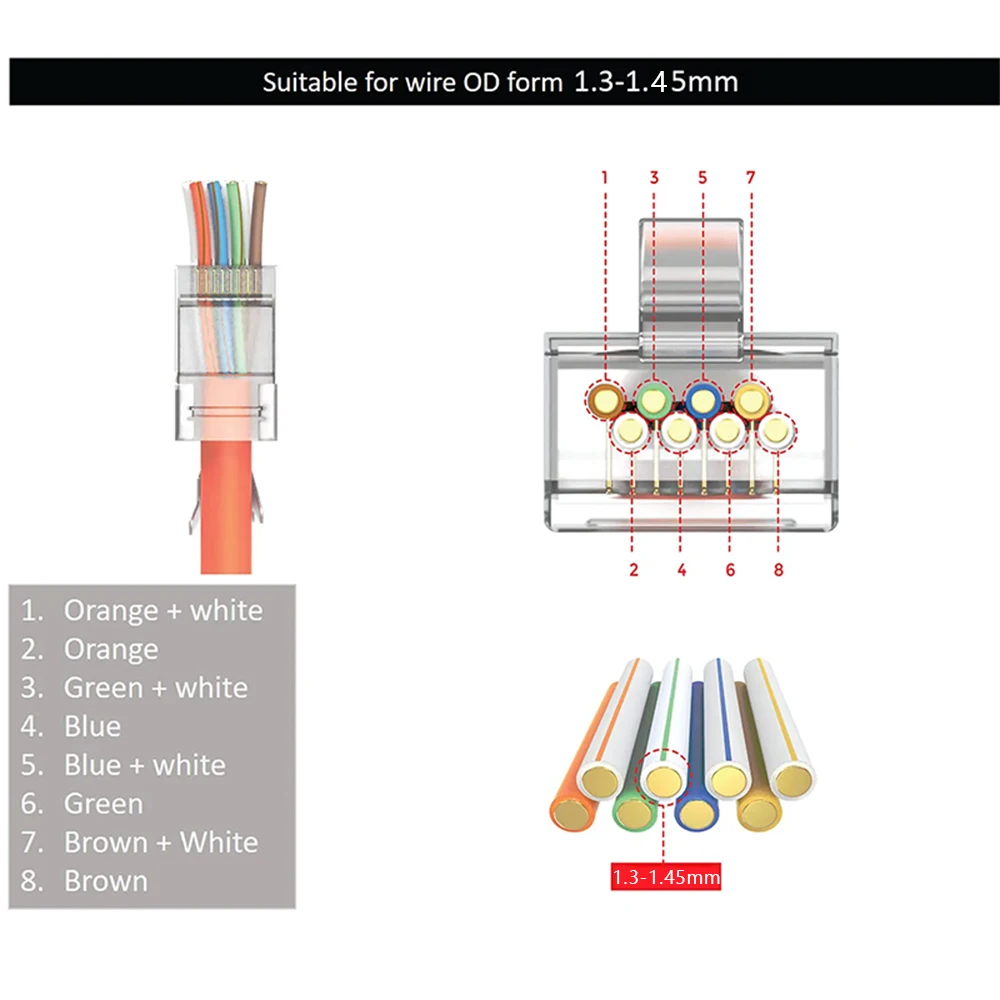 Suitable for wire OD form 1.3-1.45mm

1 3 5 7

2 4 6 8

1. Orange + white
2. Orange
3. Green + white
4. Blue
5. Blue + white
6. Green
7. Brown + White
8. Brown

1.3-1.45mm