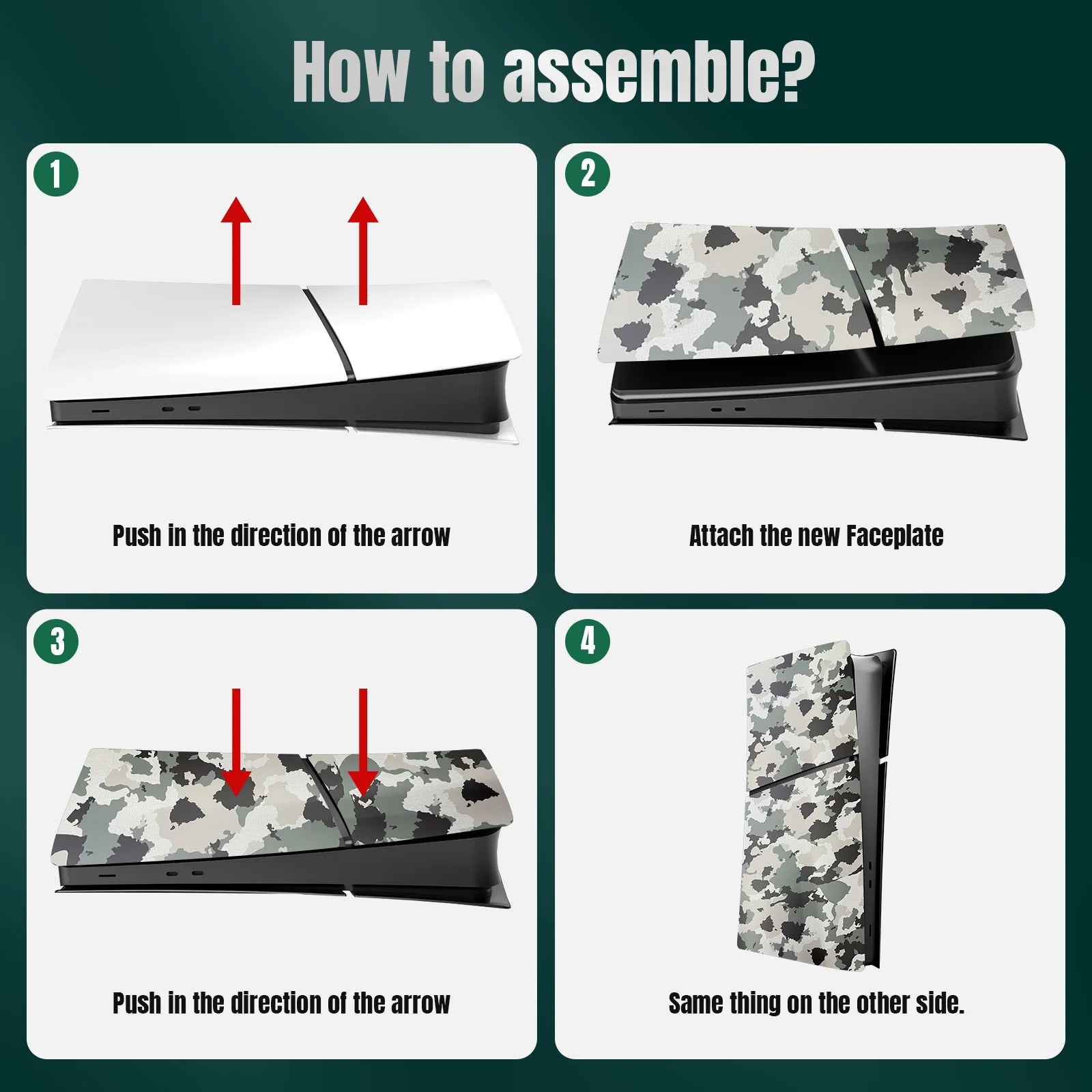 How to assemble?

1

Push in the direction of the arrow

2

Attach the new Faceplate

3

Push in the direction of the arrow

4

Same thing on the other side.