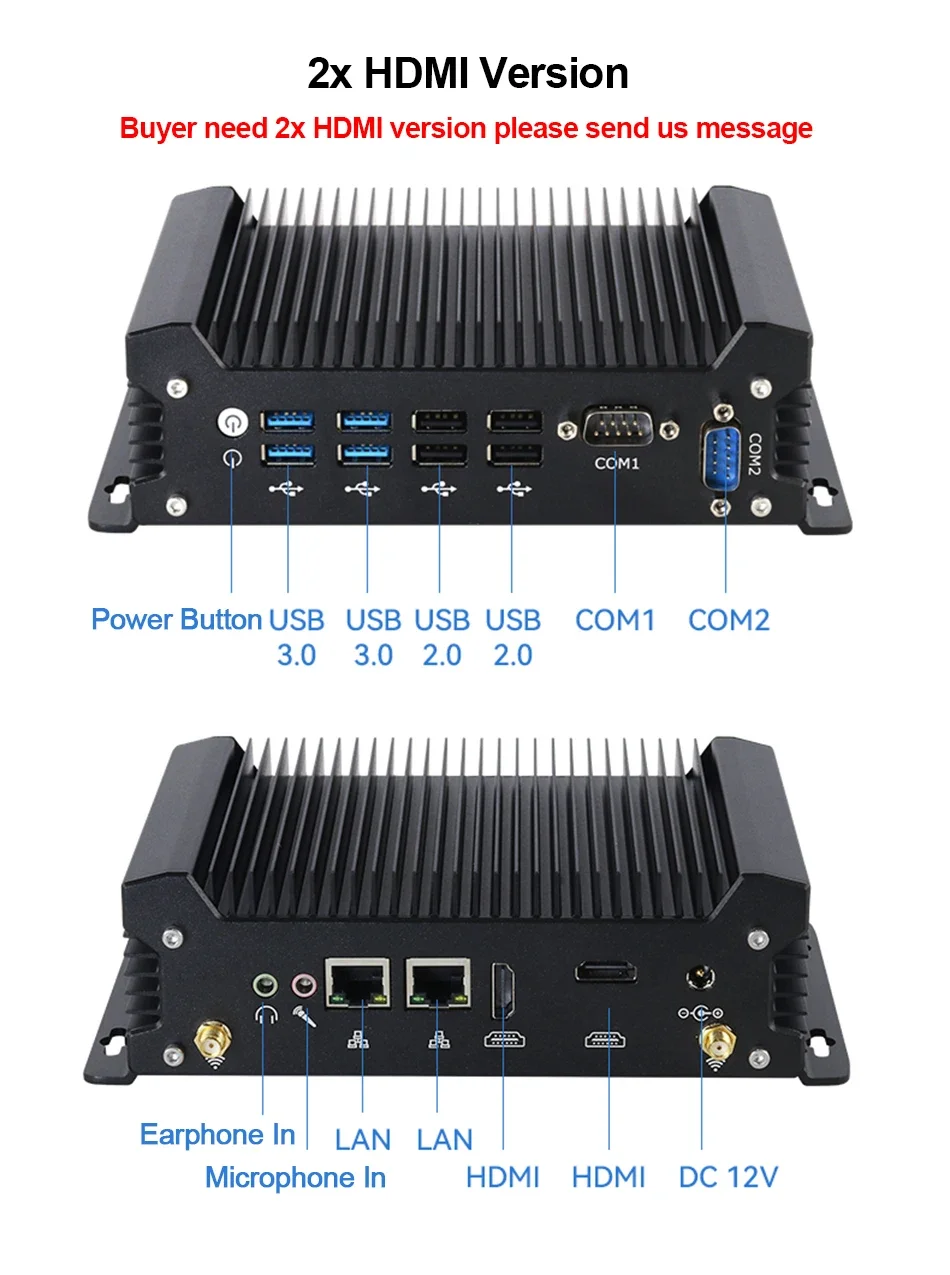 2x HDMI Version
Buyer need 2x HDMI version please send us message

COM1
COM2

Power Button USB 3.0 USB 3.0 USB 2.0 USB 2.0 COM1 COM2

Earphone In
Microphone In
LAN LAN HDMI HDMI DC 12V