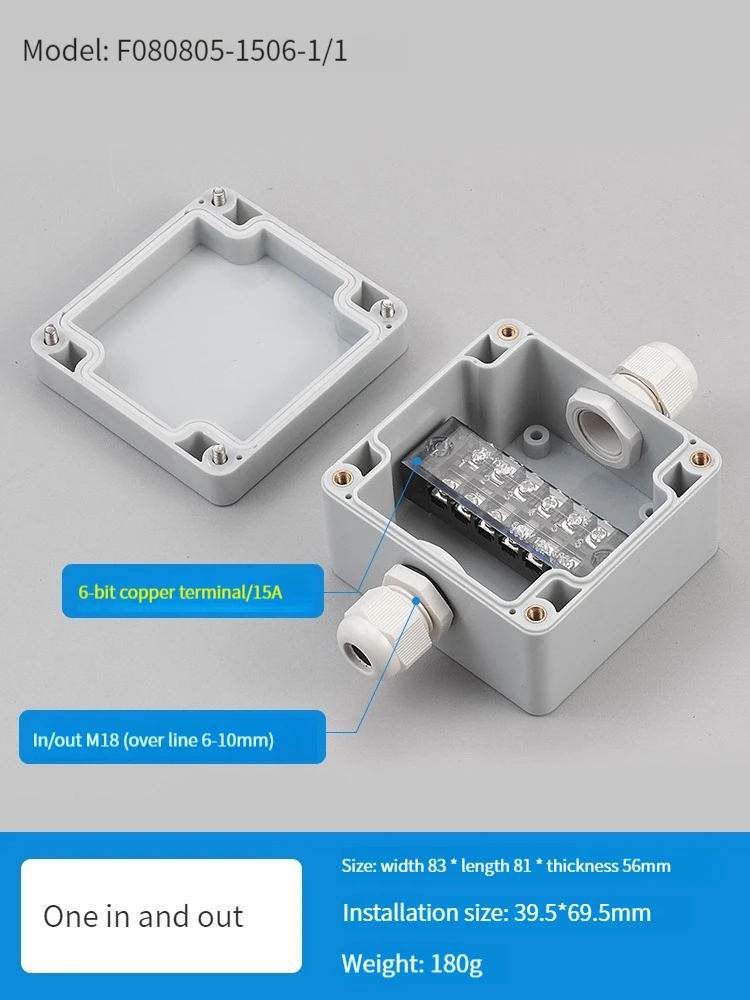 Model: F080805-1506-1/1

6-bit copper terminal/15A

In/out M18 (over line 6-10mm)

One in and out

Size: width 83 * length 81 * thickness 56mm

Installation size: 39.5*69.5mm

Weight: 180g