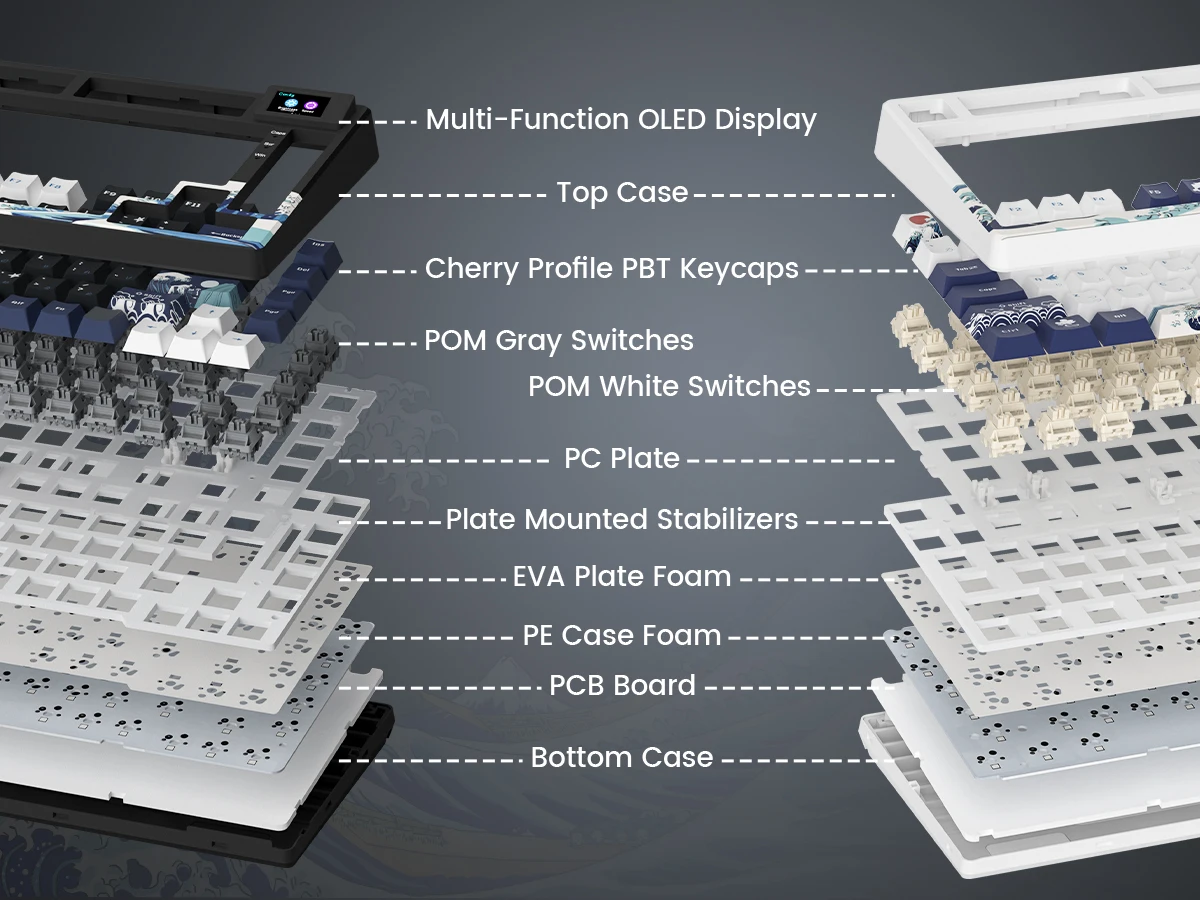 Multi-Function OLED Display
Top Case
Cherry Profile PBT Keycaps
POM Gray Switches
POM White Switches
PC Plate
Plate Mounted Stabilizers
EVA Plate Foam
PE Case Foam
PCB Board
Bottom Case