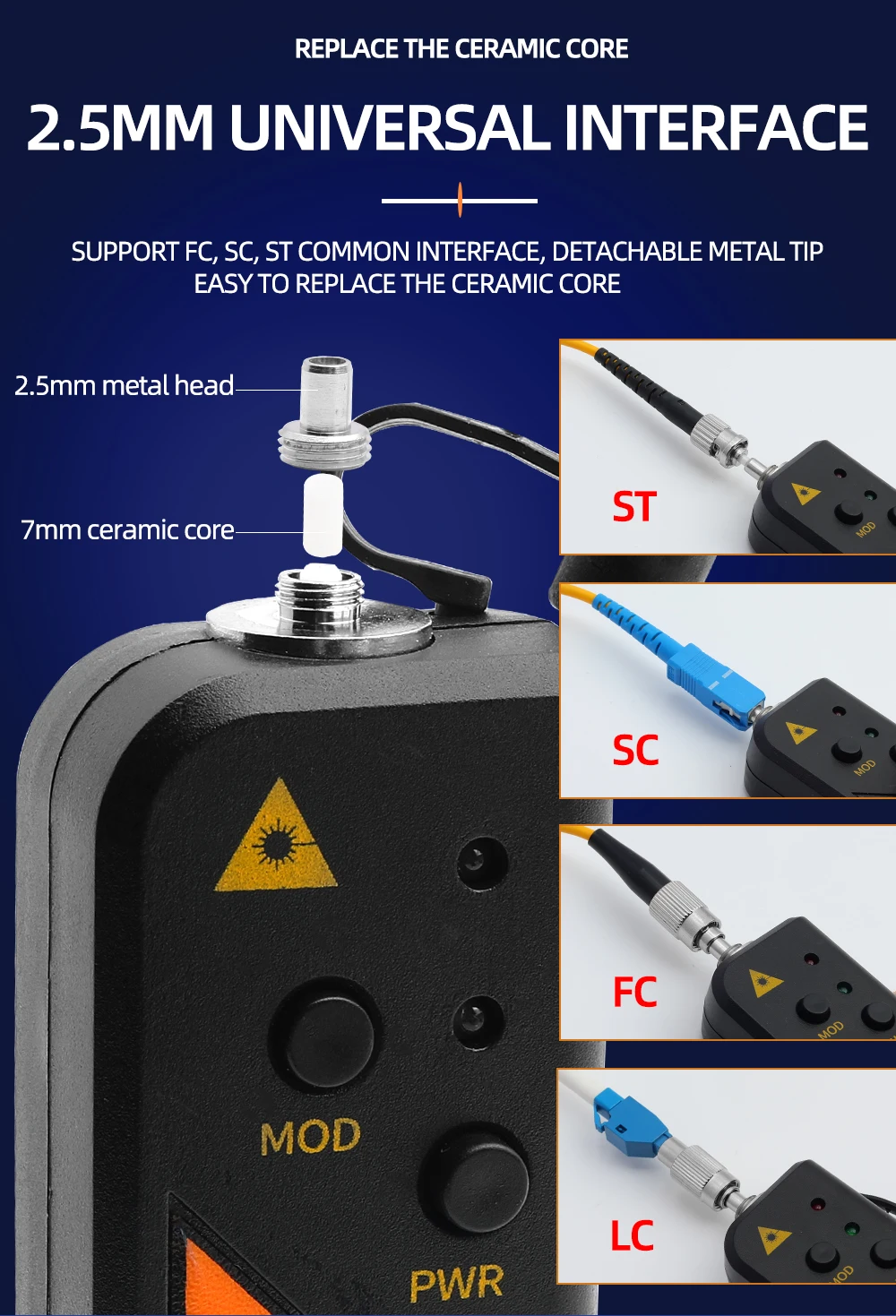 REPLACE THE CERAMIC CORE

2.5MM UNIVERSAL INTERFACE

SUPPORT FC, SC, ST COMMON INTERFACE, DETACHABLE METAL TIP
EASY TO REPLACE THE CERAMIC CORE

2.5mm metal head

7mm ceramic core

MOD

PWR

ST

MOD

SC

MOD

FC

MOD

LC

MOD