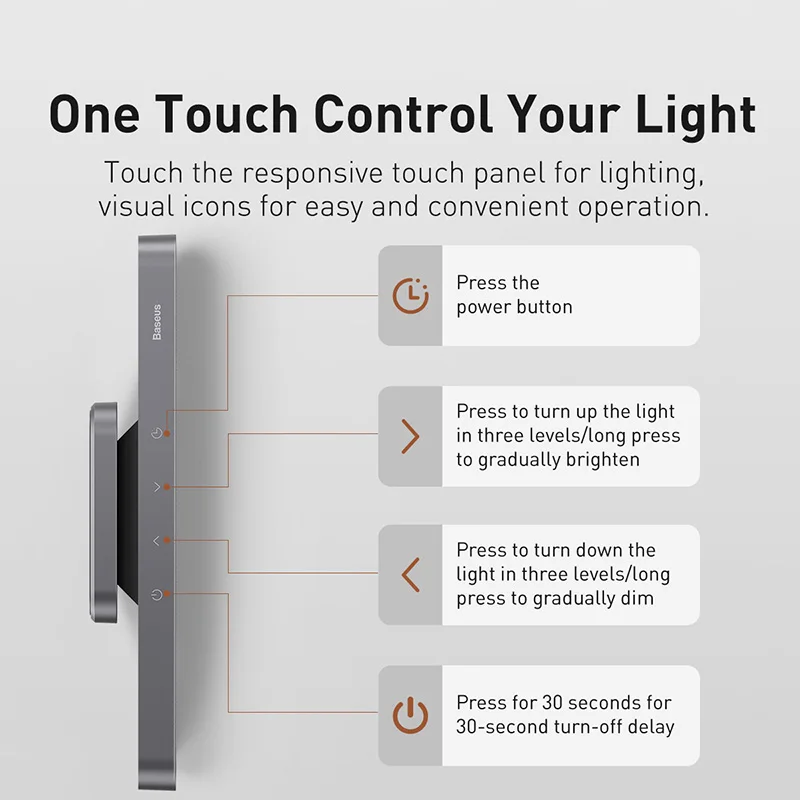 One Touch Control Your Light

Touch the responsive touch panel for lighting, visual icons for easy and convenient operation.

Baseus

Press the power button

Press to turn up the light in three levels/long press to gradually brighten

Press to turn down the light in three levels/long press to gradually dim

Press for 30 seconds for 30-second turn-off delay