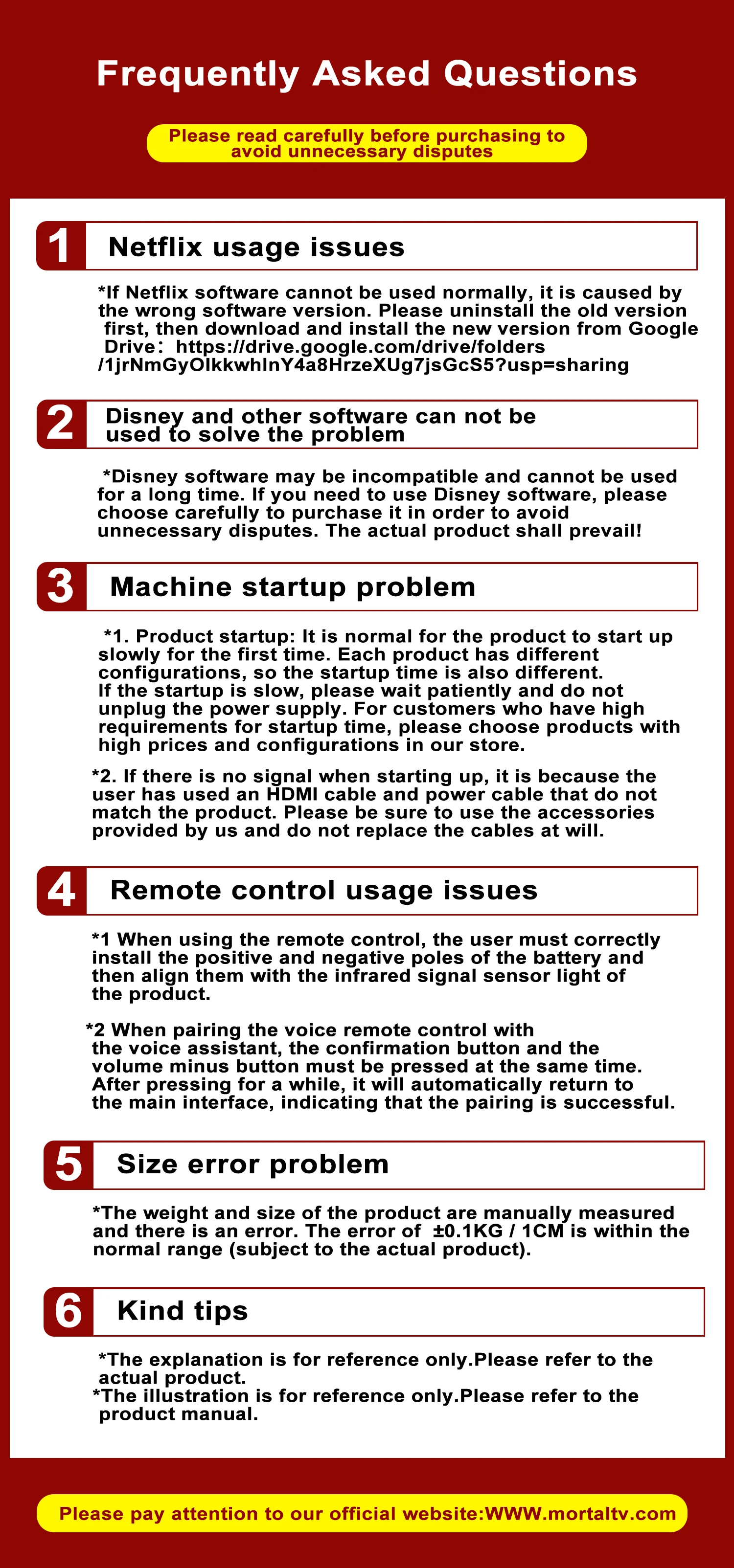 Frequently Asked Questions

Please read carefully before purchasing to avoid unnecessary disputes

1 Netflix usage issues

*If Netflix software cannot be used normally, it is caused by the wrong software version. Please uninstall the old version first, then download and install the new version from Google Drive: https://drive.google.com/drive/folders/1jrNmGyOlkkwhlnY4a8HrzeXUg7jsGcS5?usp=sharing

2 Disney and other software can not be used to solve the problem

*Disney software may be incompatible and cannot be used for a long time. If you need to use Disney software, please choose carefully to purchase it in order to avoid unnecessary disputes. The actual product shall prevail!

3 Machine startup problem

*1. Product startup: It is normal for the product to start up slowly for the first time. Each product has different configurations, so the startup time is also different. If the startup is slow, please wait patiently and do not unplug the power supply. For customers who have high requirements for startup time, please choose products with high prices and configurations in our store.

*2. If there is no signal when starting up, it is because the user has used an HDMI cable and power cable that do not match the product. Please be sure to use the accessories provided by us and do not replace the cables at will.

4 Remote control usage issues

*1 When using the remote control, the user must correctly install the positive and negative poles of the battery and then align them with the infrared signal sensor light of the product.

*2 When pairing the voice remote control with the voice assistant, the confirmation button and the volume minus button must be pressed at the same time. After pressing for a while, it will automatically return to the main interface, indicating that the pairing is successful.

5 Size error problem

*The weight and size of the product are manually measured and there is an error. The error of ±0.1KG / 1CM is within the normal range (subject to the actual product).

6 Kind tips

*The explanation is for reference only.Please refer to the actual product.
*The illustration is for reference only.Please refer to the product manual.

Please pay attention to our official website:WWW.mortaltv.com