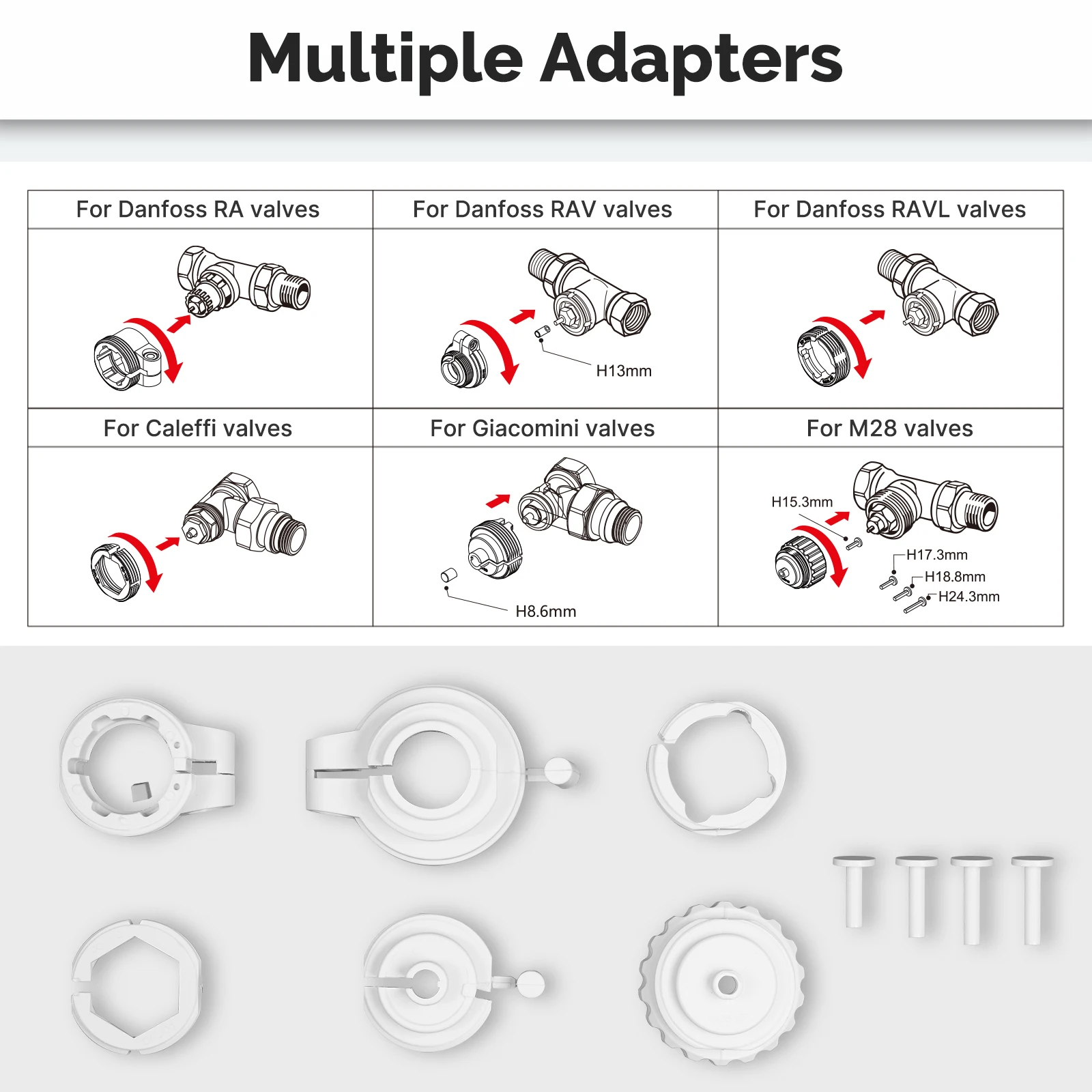 Multiple Adapters

| For Danfoss RA valves | For Danfoss RAV valves | For Danfoss RAVL valves |
|---|---|---|
| | H13mm | |
| For Caleffi valves | For Giacomini valves | For M28 valves |
| | H8.6mm | H15.3mm H17.3mm H18.8mm H24.3mm |