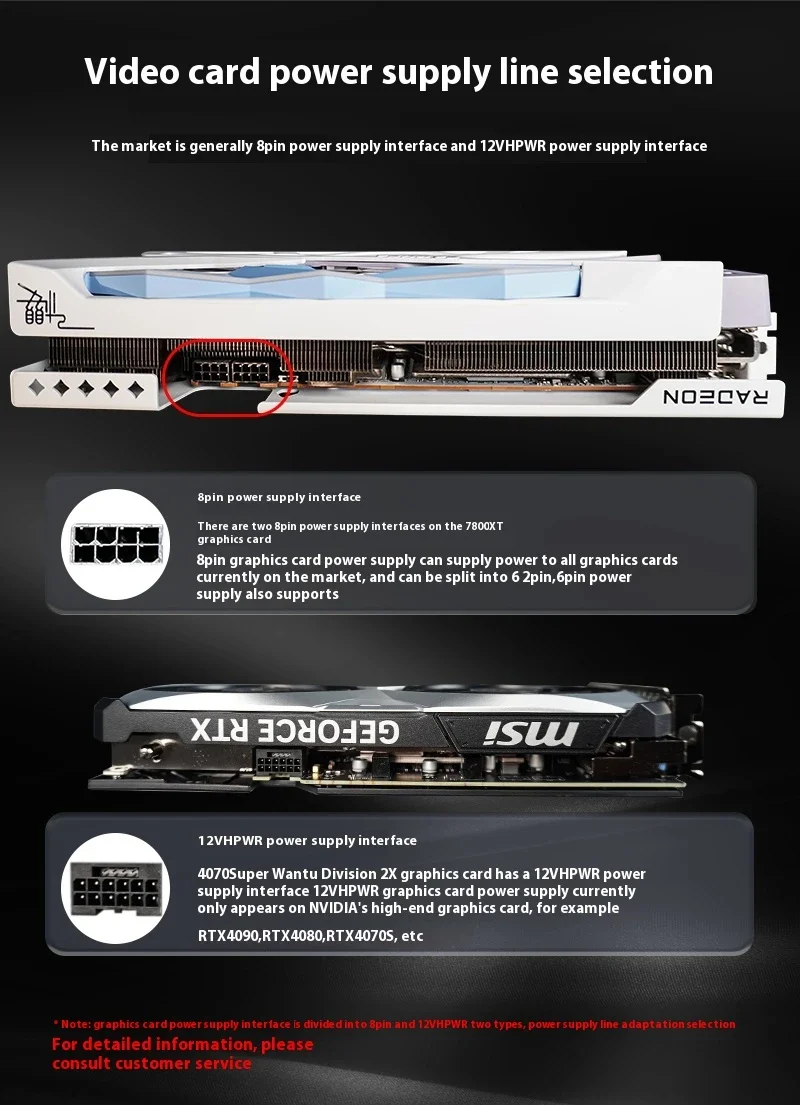 Video card power supply line selection

The market is generally 8pin power supply interface and 12VHPWR power supply interface

RADEON

8pin power supply interface

There are two 8pin power supply interfaces on the 7800XT graphics card

8pin graphics card power supply can supply power to all graphics cards currently on the market, and can be split into 6 2pin,6pin power supply also supports

GEFORCE RTX

msi

12VHPWR power supply interface

4070Super Wantu Division 2X graphics card has a 12VHPWR power supply interface 12VHPWR graphics card power supply currently only appears on NVIDIA's high-end graphics card, for example

RTX4090,RTX4080,RTX4070S, etc

* Note: graphics card power supply interface is divided into 8pin and 12VHPWR two types, power supply line adaptation selection

For detailed information, please consult customer service