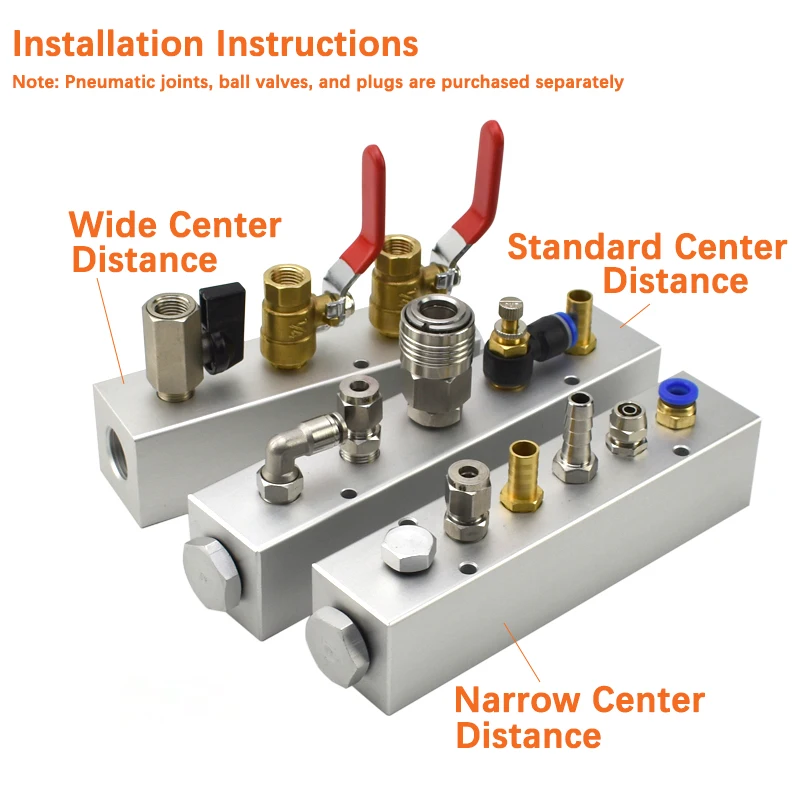 Installation Instructions

Note: Pneumatic joints, ball valves, and plugs are purchased separately

Wide Center Distance

Standard Center Distance

Narrow Center Distance