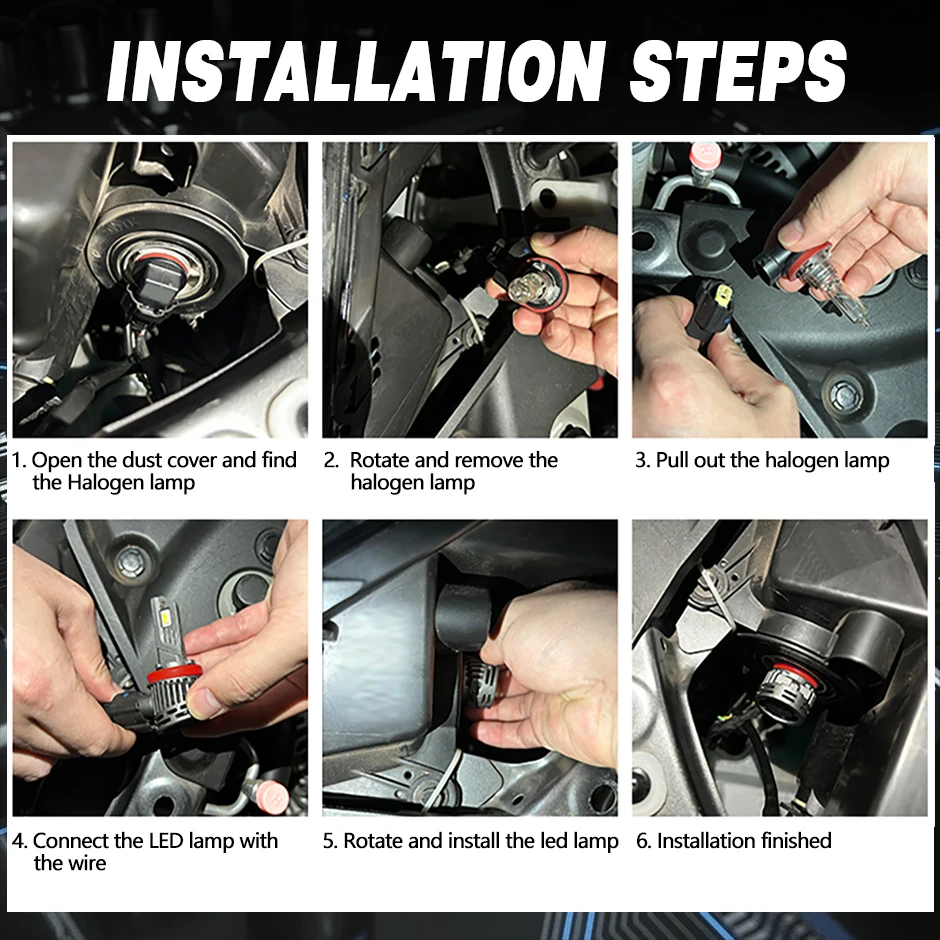 INSTALLATION STEPS

1. Open the dust cover and find the Halogen lamp

2. Rotate and remove the halogen lamp

3. Pull out the halogen lamp

4. Connect the LED lamp with the wire

5. Rotate and install the led lamp

6. Installation finished