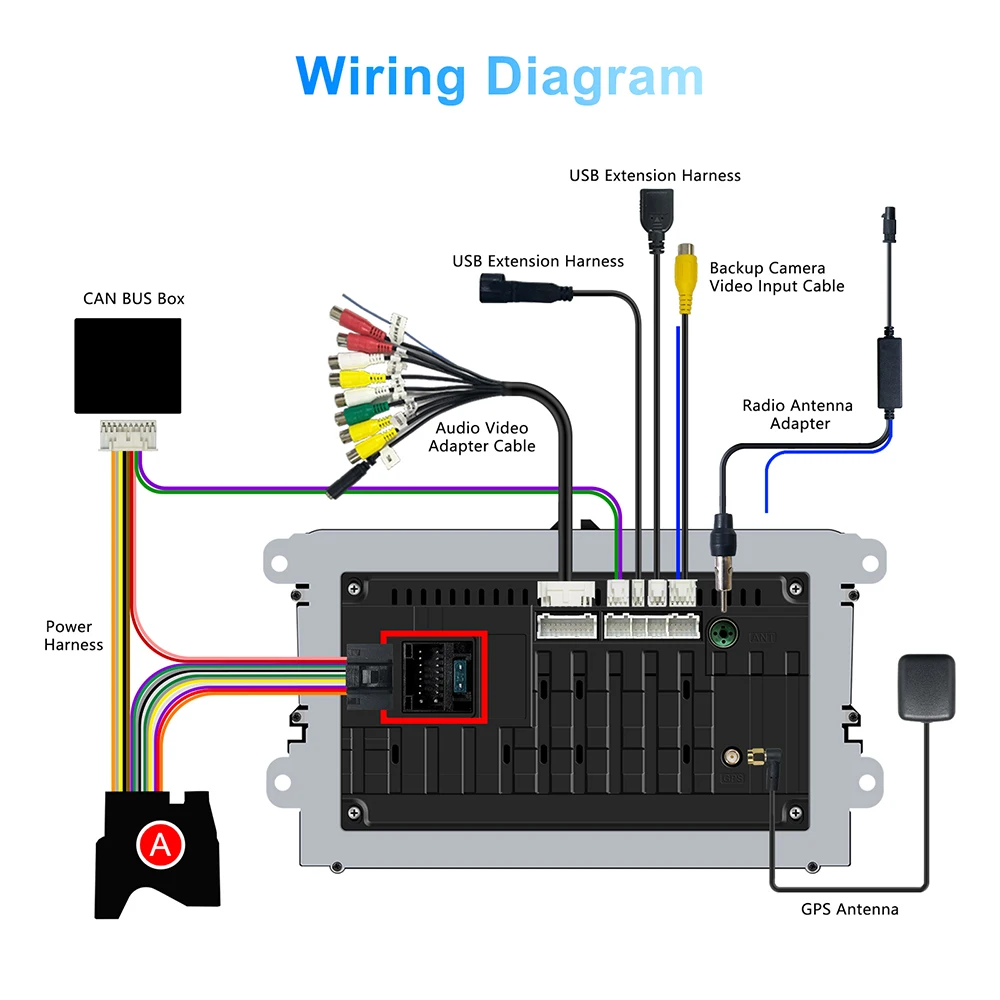 Wiring Diagram

USB Extension Harness

USB Extension Harness

Backup Camera Video Input Cable

CAN BUS Box

Audio Video Adapter Cable

Radio Antenna Adapter

Power Harness

ANT

GPS

A

GPS Antenna