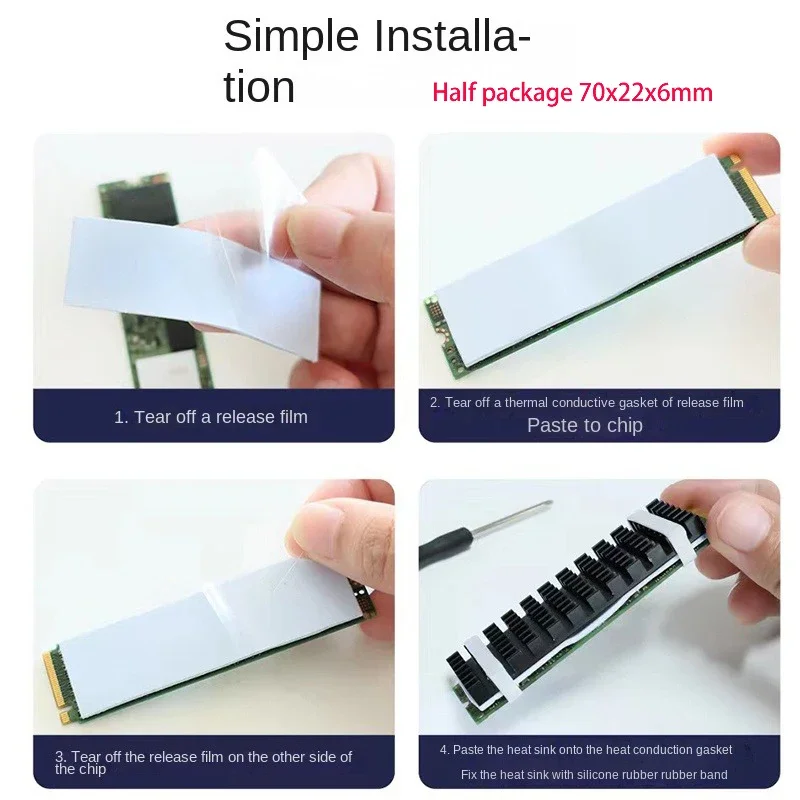 Simple Installation

Half package 70x22x6mm

1. Tear off a release film

2. Tear off a thermal conductive gasket of release film
Paste to chip

3. Tear off the release film on the other side of the chip

4. Paste the heat sink onto the heat conduction gasket
Fix the heat sink with silicone rubber rubber band