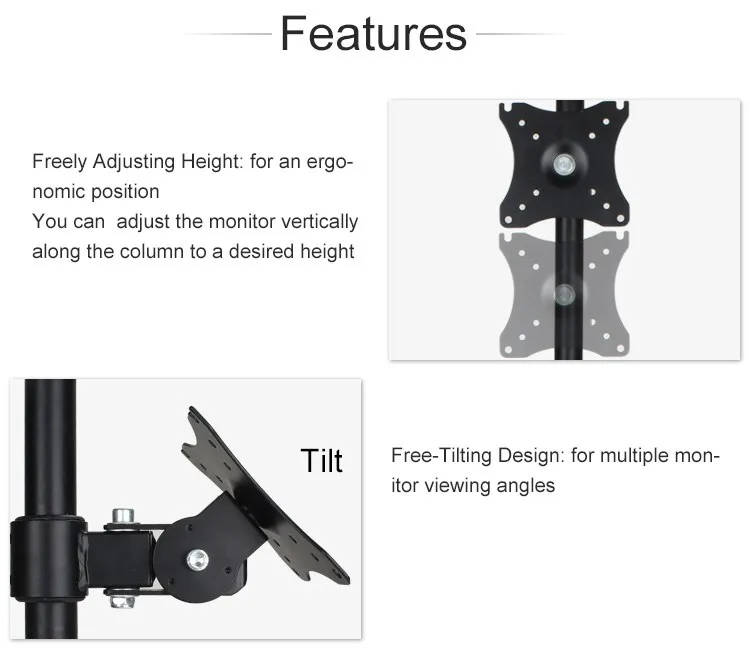 Features

Freely Adjusting Height: for an ergonomic position
You can  adjust the monitor vertically along the column to a desired height

Tilt

Free-Tilting Design: for multiple monitor viewing angles