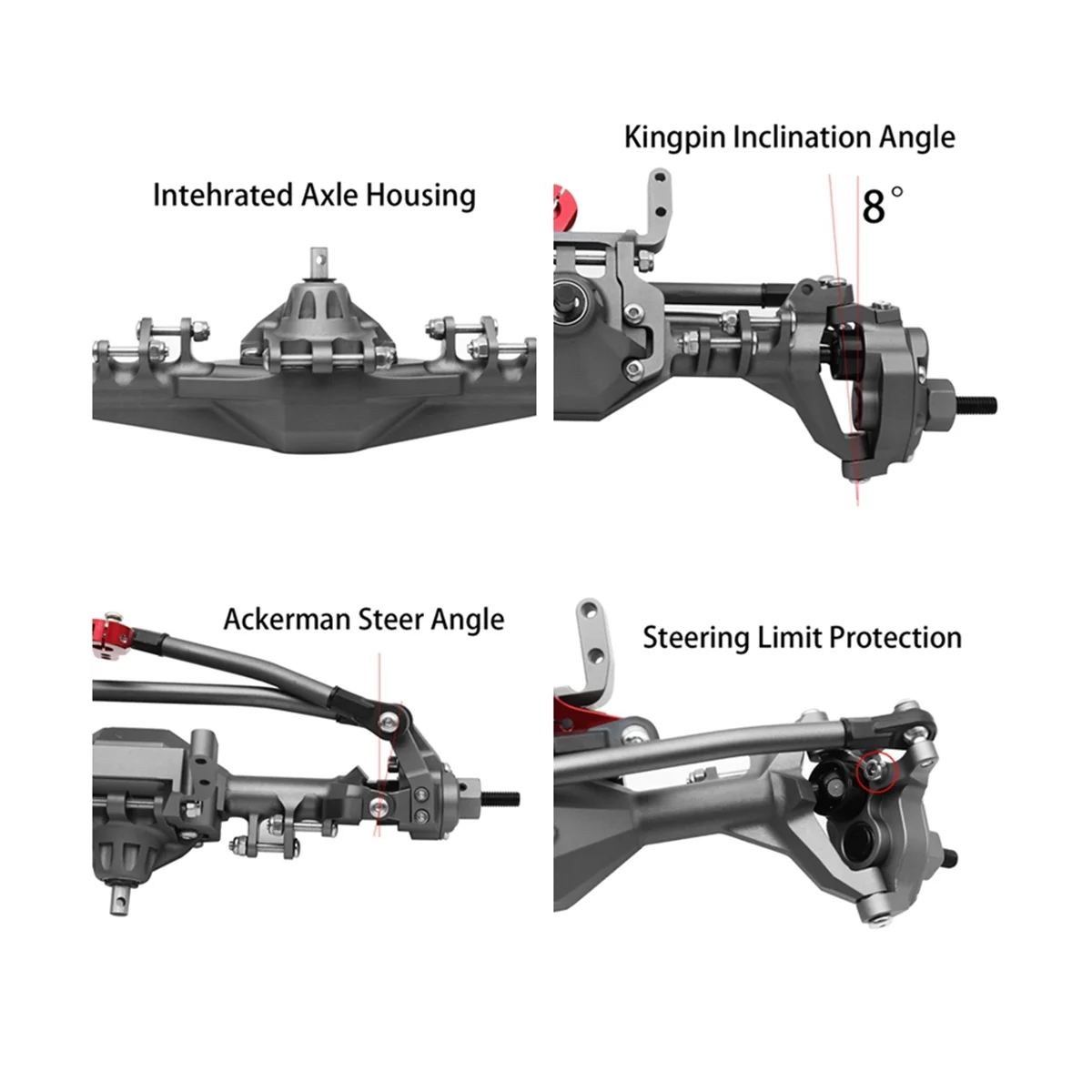 Intehrated Axle Housing

Kingpin Inclination Angle

8°

Ackerman Steer Angle

Steering Limit Protection