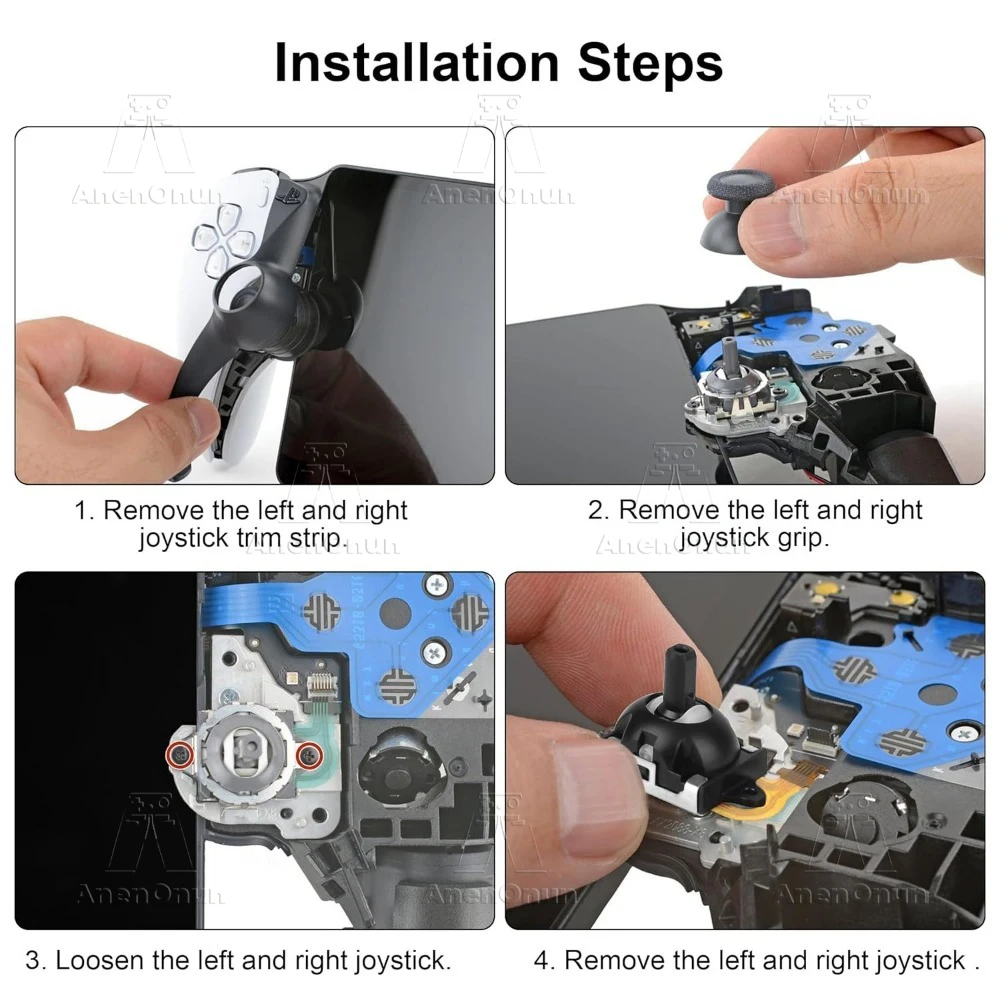 Installation Steps

AnenOnun

1. Remove the left and right joystick trim strip.

2. Remove the left and right joystick grip.

3. Loosen the left and right joystick.

4. Remove the left and right joystick .