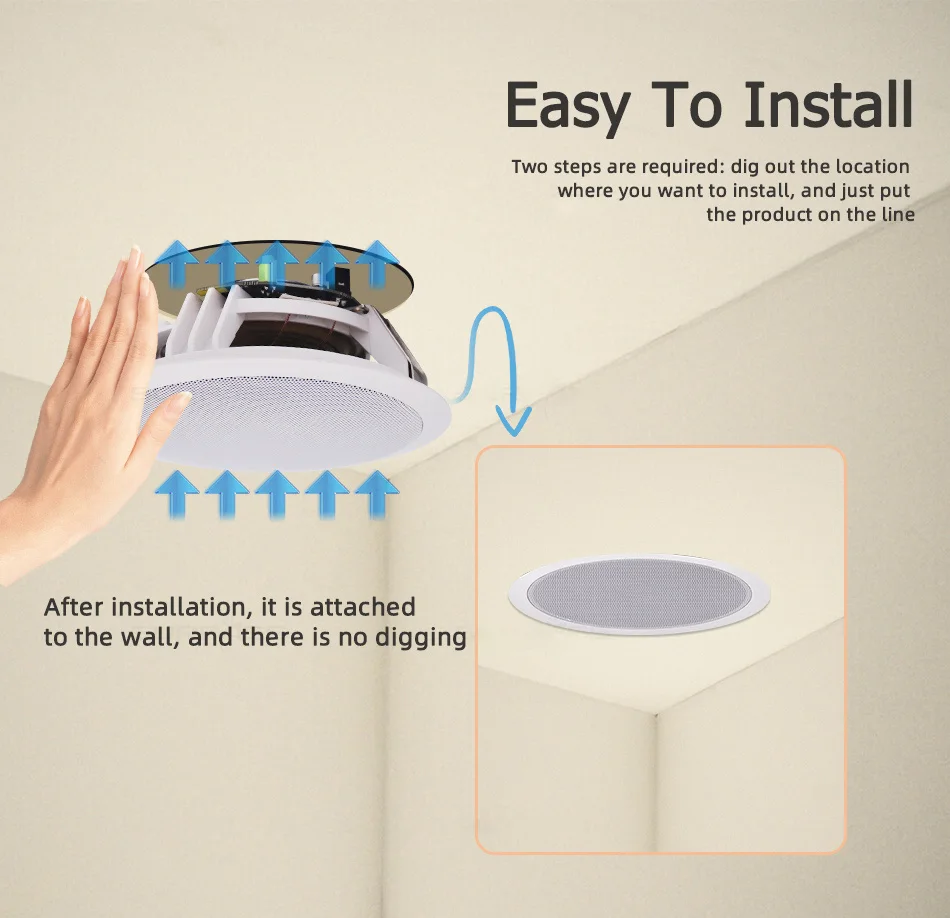 Easy To Install

Two steps are required: dig out the location where you want to install, and just put the product on the line

After installation, it is attached to the wall, and there is no digging