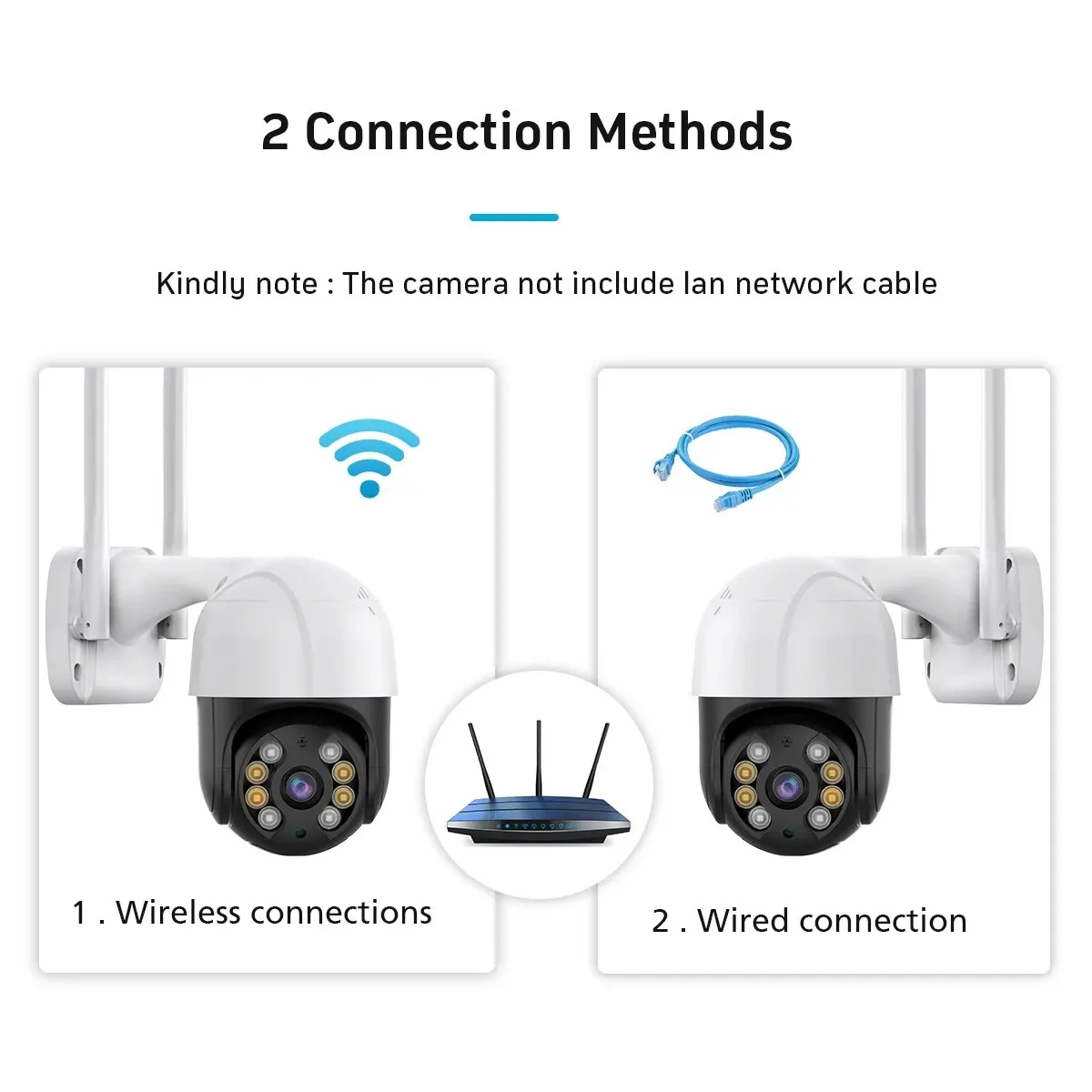 2 Connection Methods

Kindly note : The camera not include lan network cable

1 . Wireless connections

2 . Wired connection