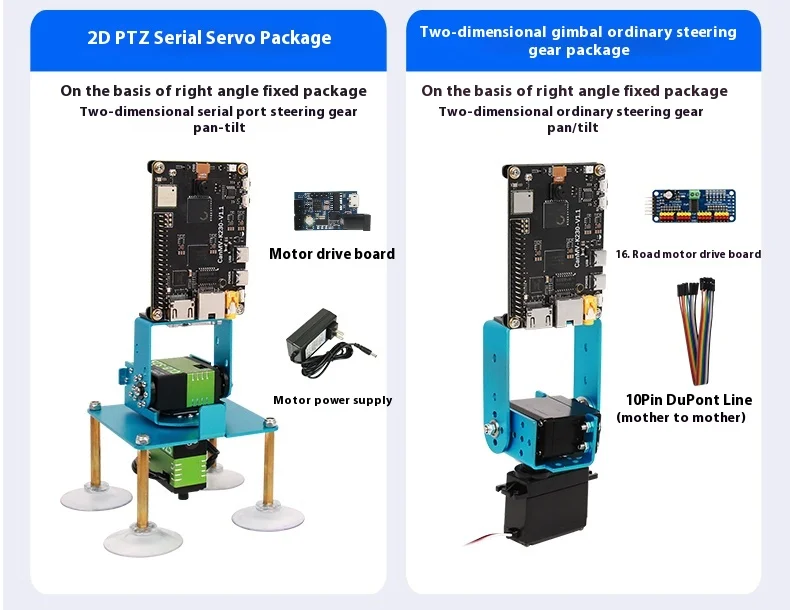 2D PTZ Serial Servo Package

On the basis of right angle fixed package
Two-dimensional serial port steering gear pan-tilt

CanMV-K230-V1.1

Motor drive board

Motor power supply

Two-dimensional gimbal ordinary steering gear package

On the basis of right angle fixed package
Two-dimensional ordinary steering gear pan/tilt

CanMV-K230-V1.1

16. Road motor drive board

10Pin DuPont Line
(mother to mother)