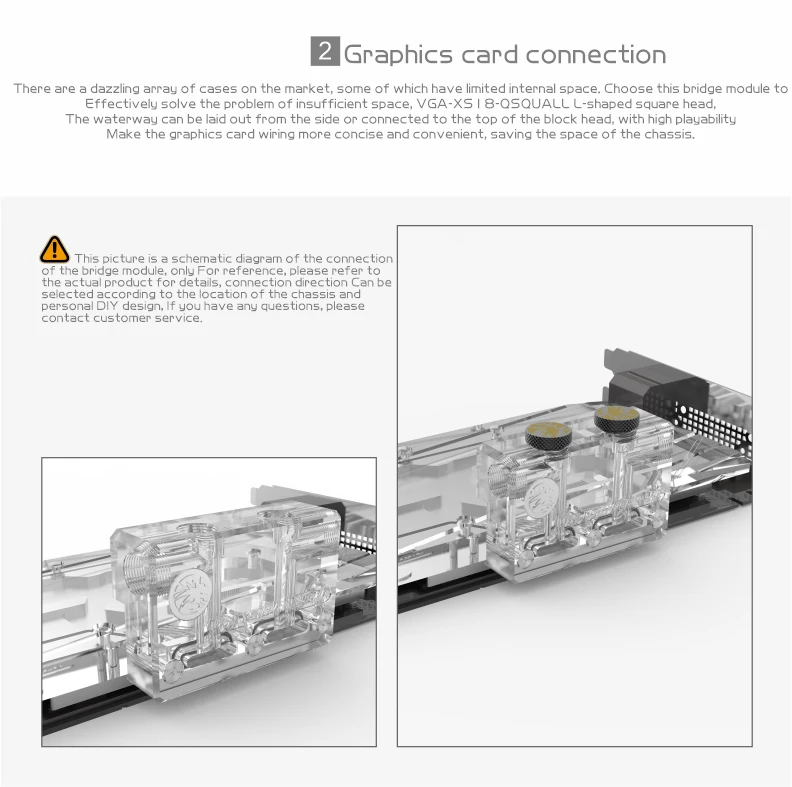 2 Graphics card connection

There are a dazzling array of cases on the market, some of which have limited internal space. Choose this bridge module to Effectively solve the problem of insufficient space, VGA-XS I 8-QSQUALL L-shaped square head, The waterway can be laid out from the side or connected to the top of the block head, with high playability Make the graphics card wiring more concise and convenient, saving the space of the chassis.

This picture is a schematic diagram of the connection of the bridge module, only For reference, please refer to the actual product for details, connection direction Can be selected according to the location of the chassis and personal DIY design, If you have any questions, please contact customer service.