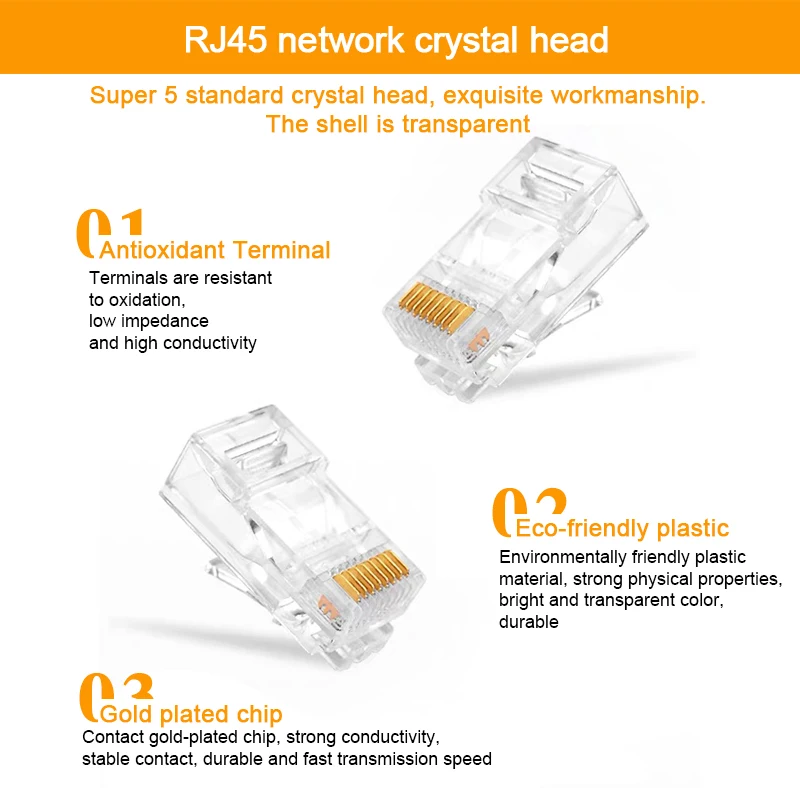 RJ45 network crystal head

Super 5 standard crystal head, exquisite workmanship. The shell is transparent

01 Antioxidant Terminal

Terminals are resistant to oxidation, low impedance and high conductivity

02 Eco-friendly plastic

Environmentally friendly plastic material, strong physical properties, bright and transparent color, durable

03 Gold plated chip

Contact gold-plated chip, strong conductivity, stable contact, durable and fast transmission speed