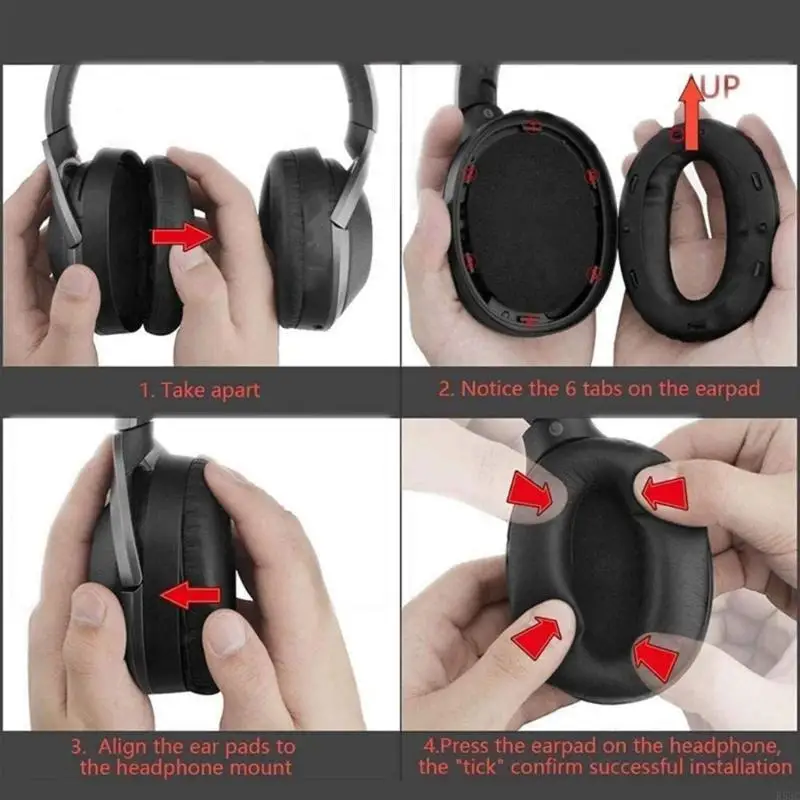 UP

1. Take apart

2. Notice the 6 tabs on the earpad

3. Align the ear pads to the headphone mount

4.Press the earpad on the headphone, the "tick" confirm successful installation