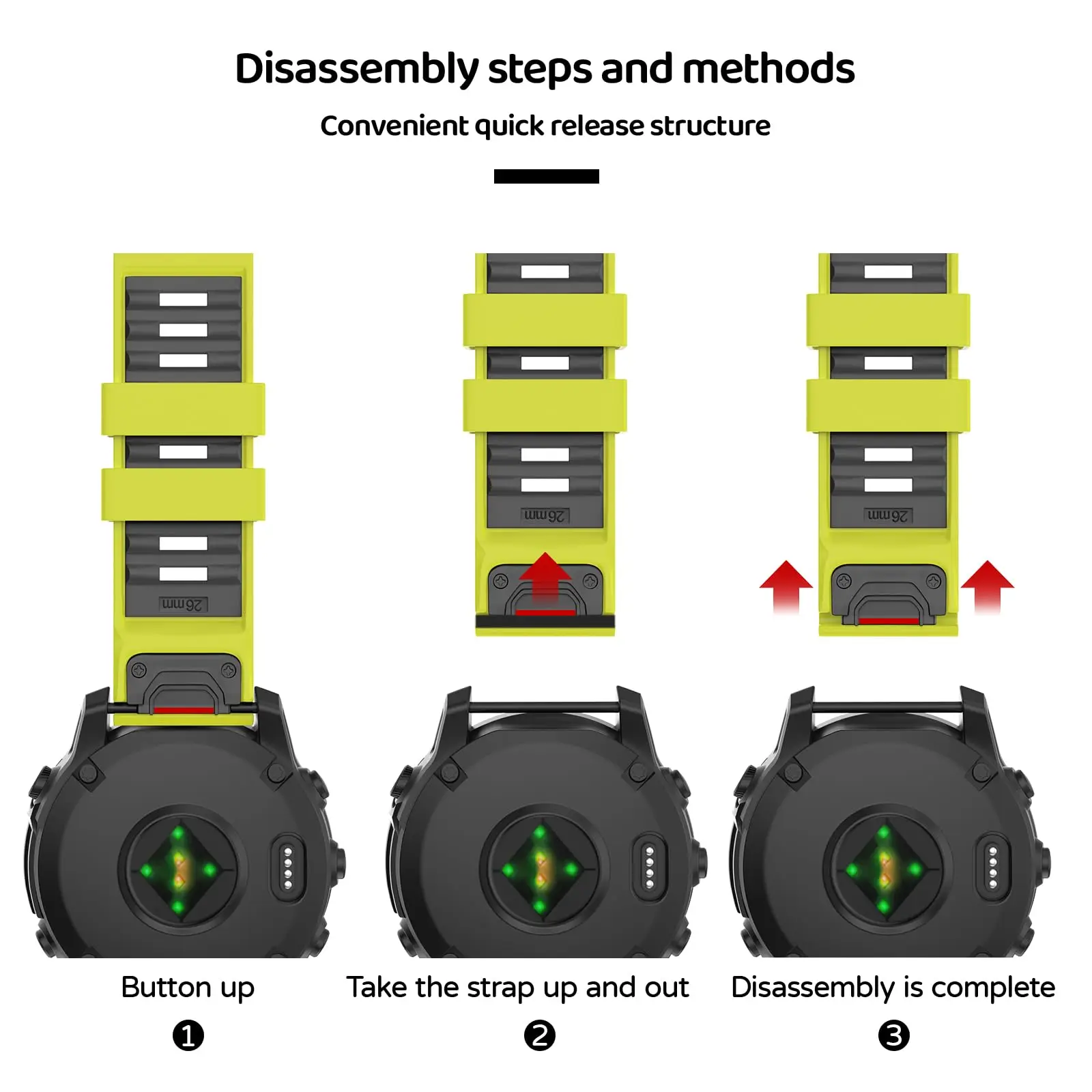 Disassembly steps and methods

Convenient quick release structure

26mm

26mm

26mm

Button up
❶

Take the strap up and out
❷

Disassembly is complete
❸