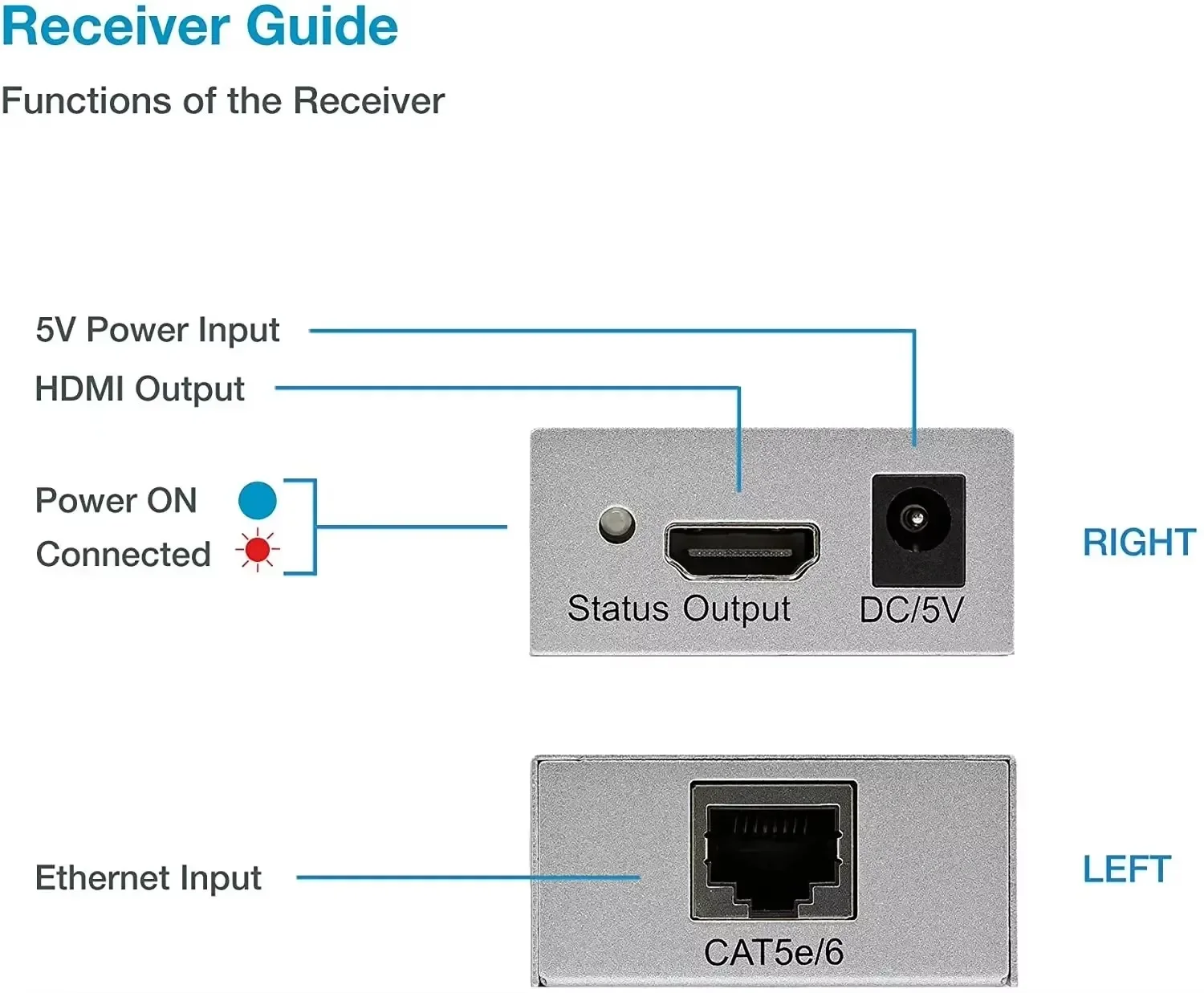 Receiver Guide

Functions of the Receiver

5V Power Input

HDMI Output

Power ON

Connected

Status Output

DC/5V

RIGHT

Ethernet Input

CAT5e/6

LEFT