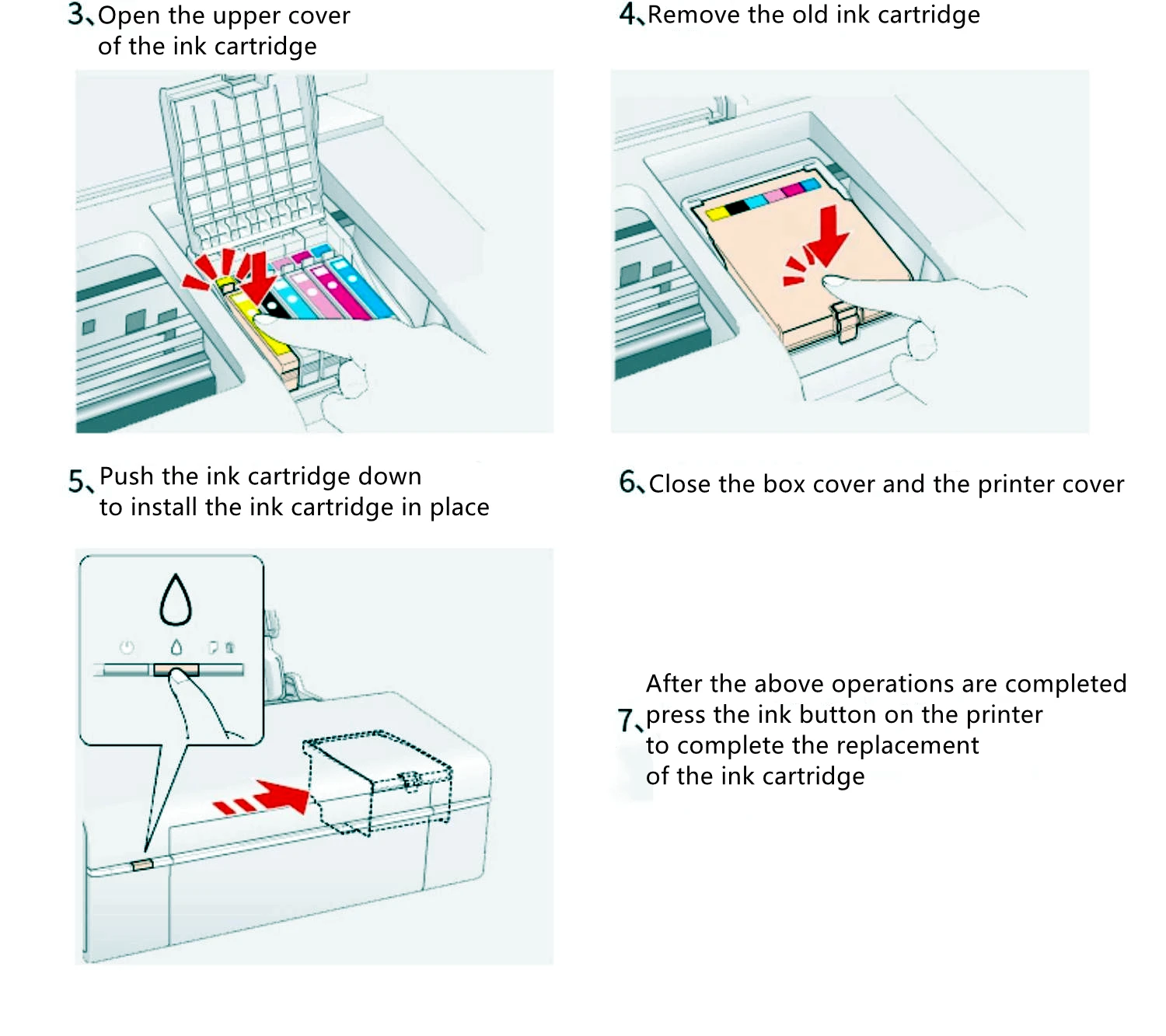 3、Open the upper cover of the ink cartridge

4、Remove the old ink cartridge

5、Push the ink cartridge down to install the ink cartridge in place

6、Close the box cover and the printer cover

7、After the above operations are completed press the ink button on the printer to complete the replacement of the ink cartridge