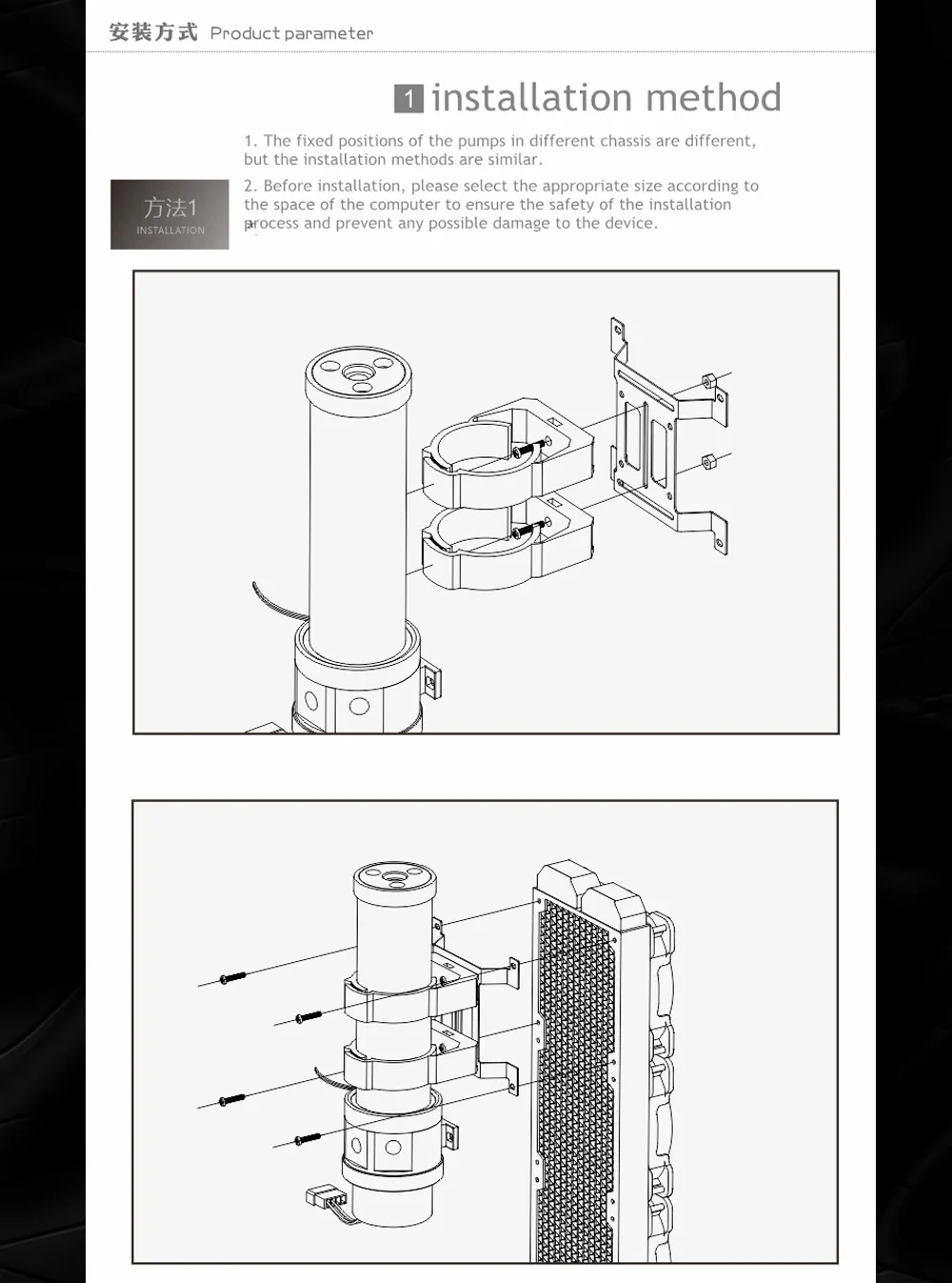 安装方式 Product parameter

1 installation method

1. The fixed positions of the pumps in different chassis are different, but the installation methods are similar.

方法1
INSTALLATION

2. Before installation, please select the appropriate size according to the space of the computer to ensure the safety of the installation process and prevent any possible damage to the device.