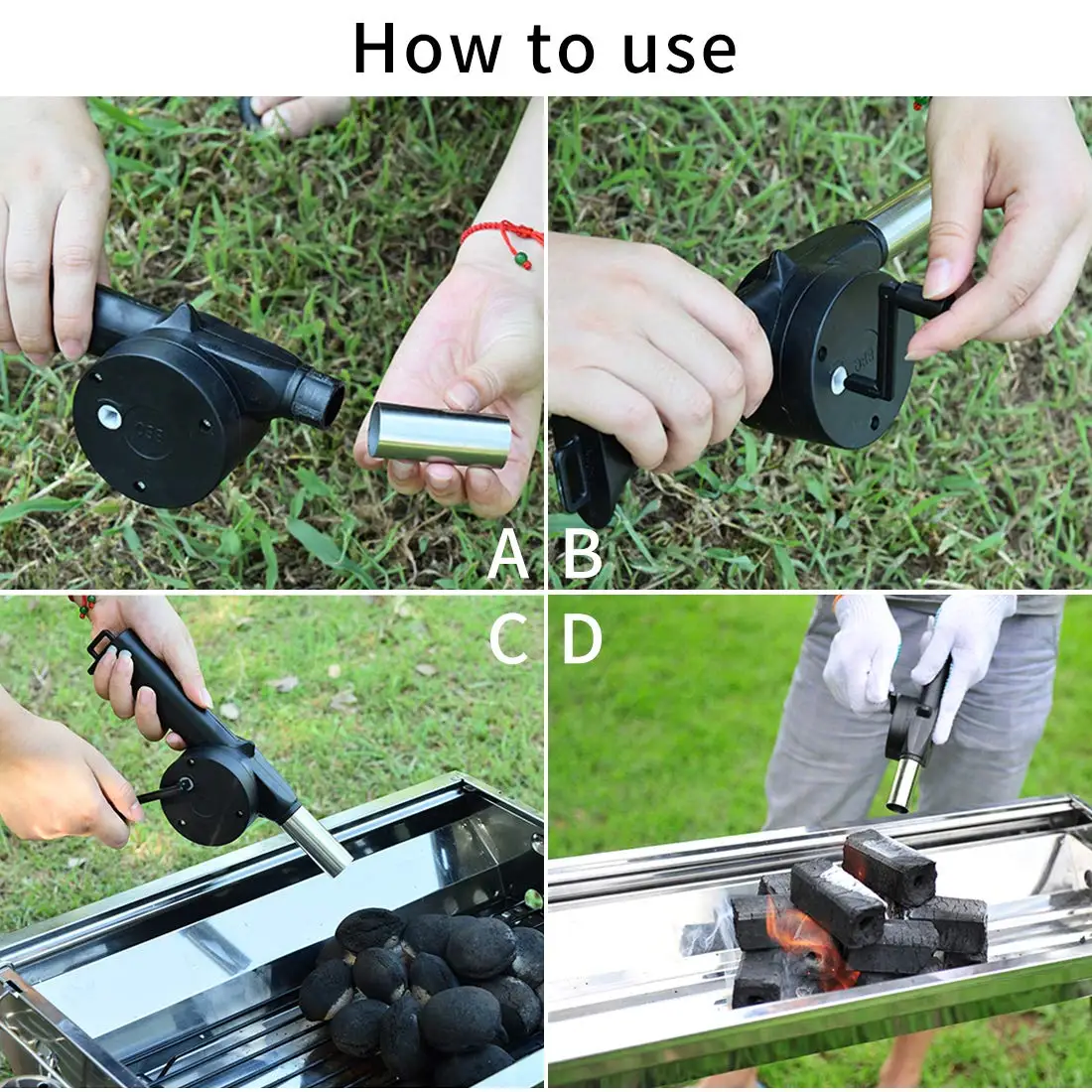 How to use

A

B

C

D