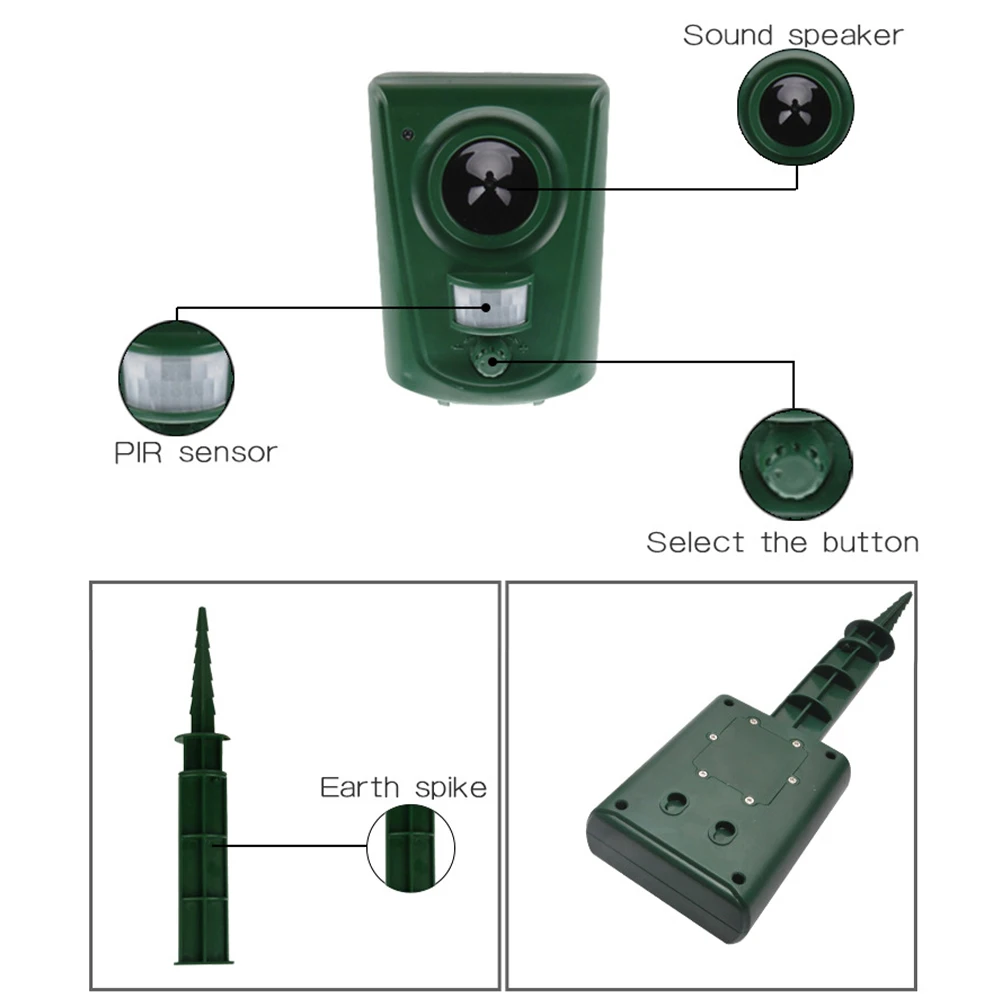 Sound speaker

PIR sensor

Select the button

Earth spike