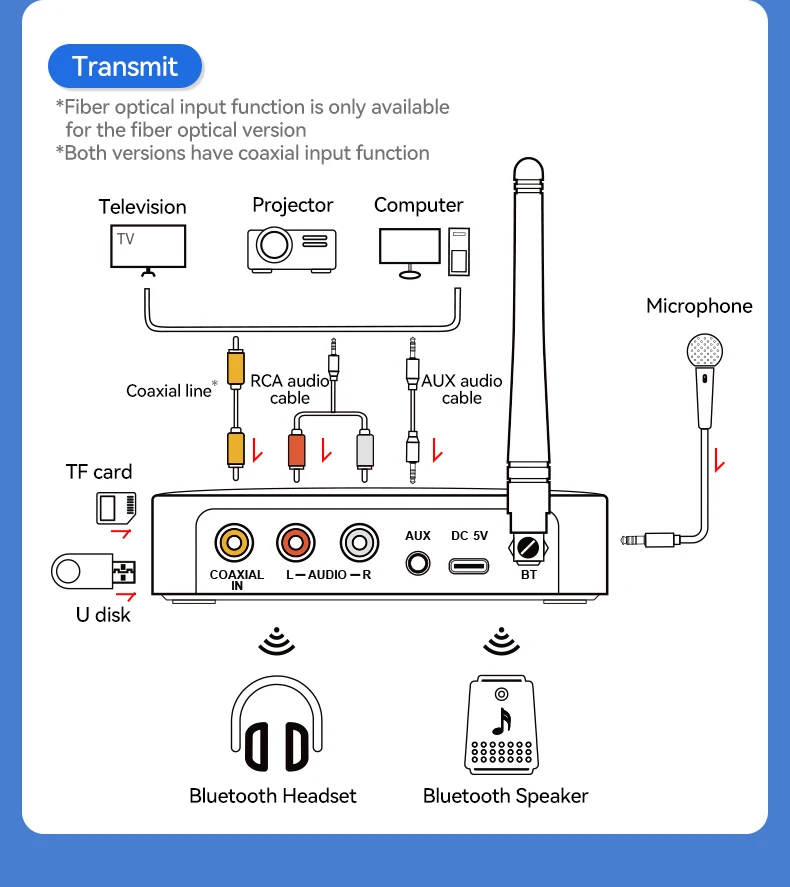 Transmit

*Fiber optical input function is only available for the fiber optical version
*Both versions have coaxial input function

Television
TV
Projector
Computer

Microphone

Coaxial line*
RCA audio cable
AUX audio cable

TF card

U disk

COAXIAL IN
L — AUDIO — R
AUX
DC 5V
BT

Bluetooth Headset
Bluetooth Speaker