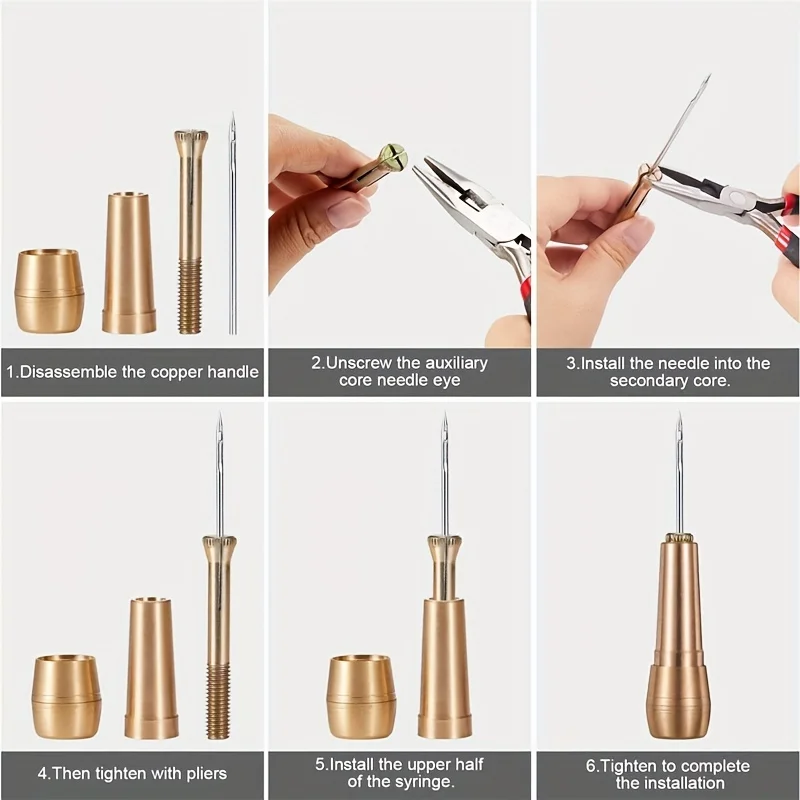 1.Disassemble the copper handle

2.Unscrew the auxiliary core needle eye

3.Install the needle into the secondary core.

4.Then tighten with pliers

5.Install the upper half of the syringe.

6.Tighten to complete the installation