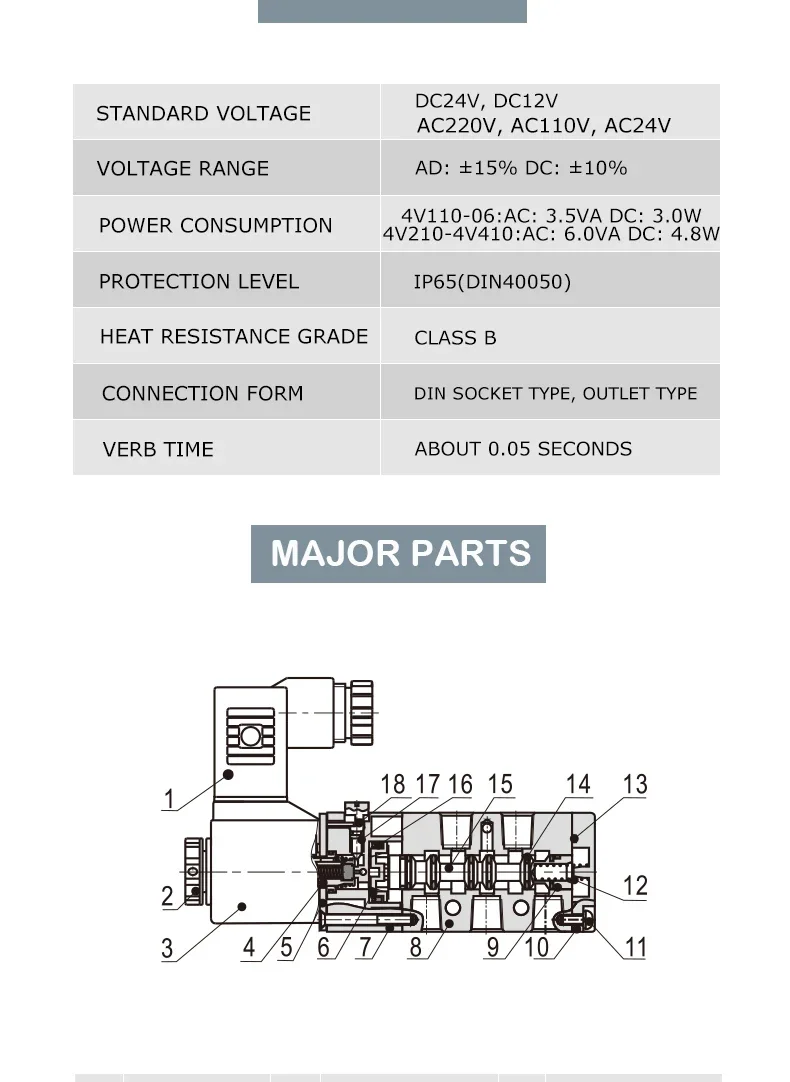 | STANDARD VOLTAGE | DC24V, DC12V AC220V, AC110V, AC24V |
|---|---|
| VOLTAGE RANGE | AD: ±15% DC: ±10% |
| POWER CONSUMPTION | 4V110-06:AC: 3.5VA DC: 3.0W 4V210-4V410:AC: 6.0VA DC: 4.8W |
| PROTECTION LEVEL | IP65(DIN40050) |
| HEAT RESISTANCE GRADE | CLASS B |
| CONNECTION FORM | DIN SOCKET TYPE, OUTLET TYPE |
| VERB TIME | ABOUT 0.05 SECONDS |

MAJOR PARTS

1 18 17 16 15 14 13 2 12 3 4 5 6 7 8 9 10 11